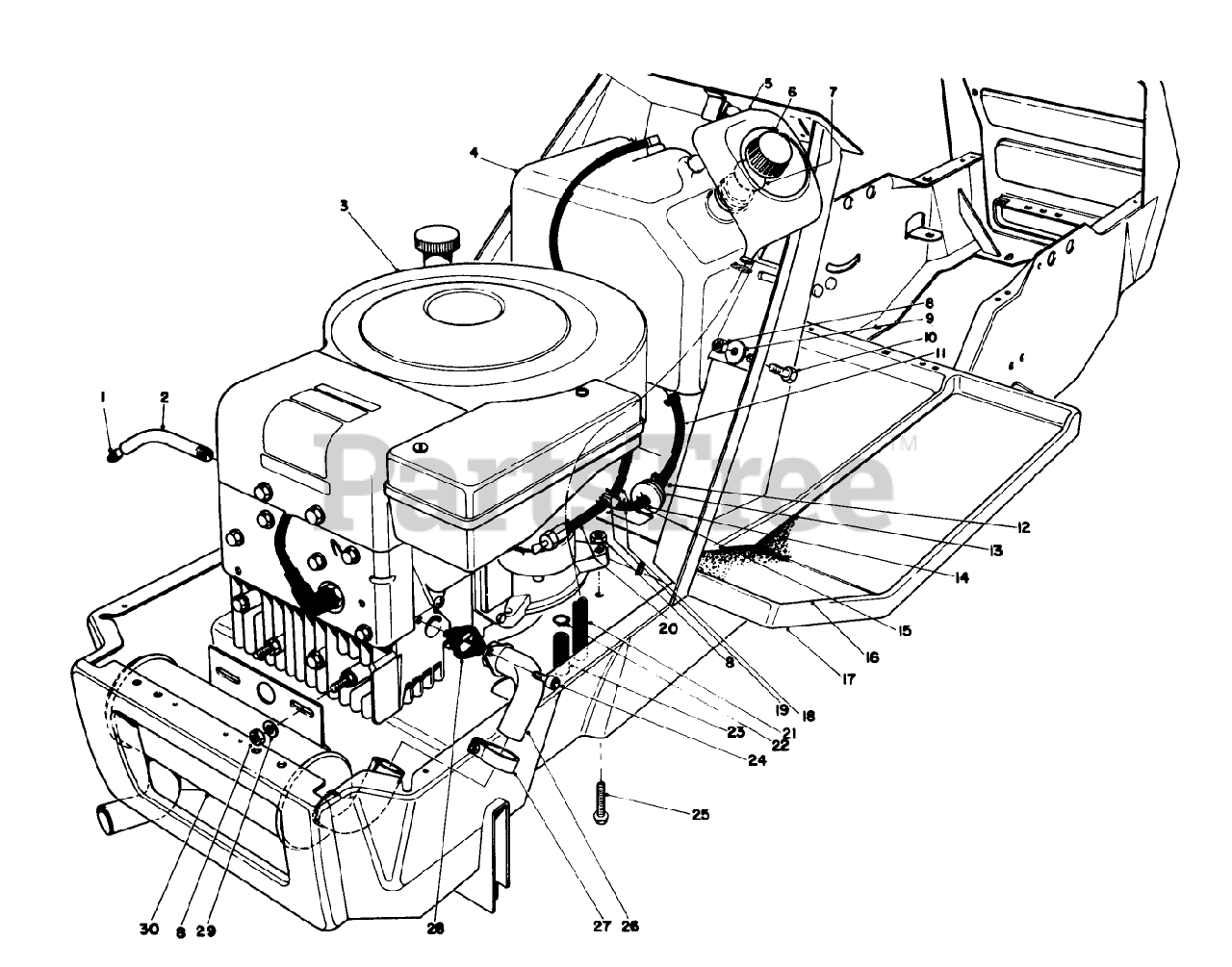 5
6
7
4
3
8
9
10
11
1
2
PartsTree™
12
13
14
15
16
17
20
8
19
18
21
22
23
24
25
30
8
29
28
27
26