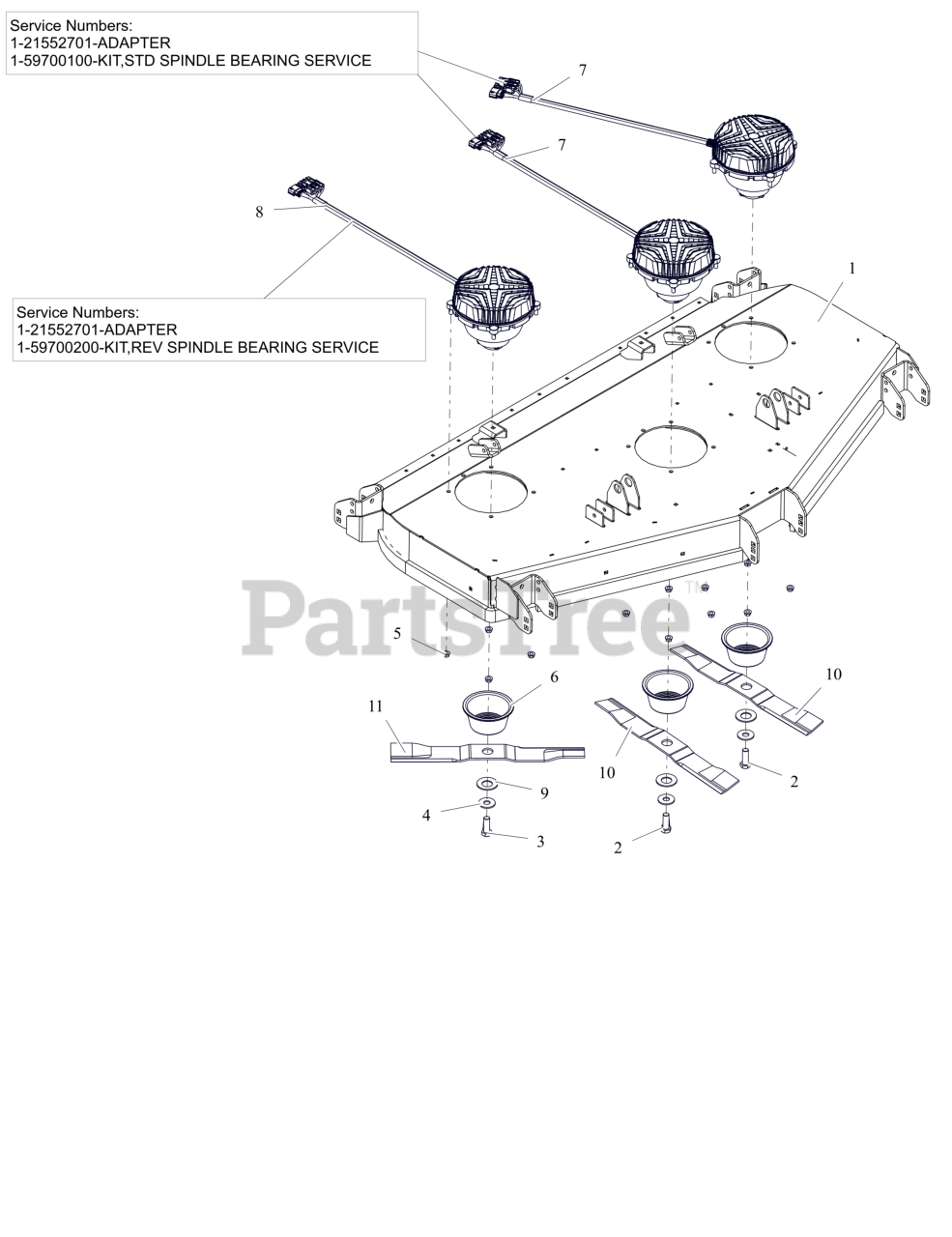 Service Numbers:
1-21552701-ADAPTER
1-59700100-KIT,STD SPINDLE BEARING SERVICE

7

7

8

1

Service Numbers:
1-21552701-ADAPTER
1-59700200-KIT,REV SPINDLE BEARING SERVICE

PartsTree™

5

6

10

11

10

2

9

4

3

2