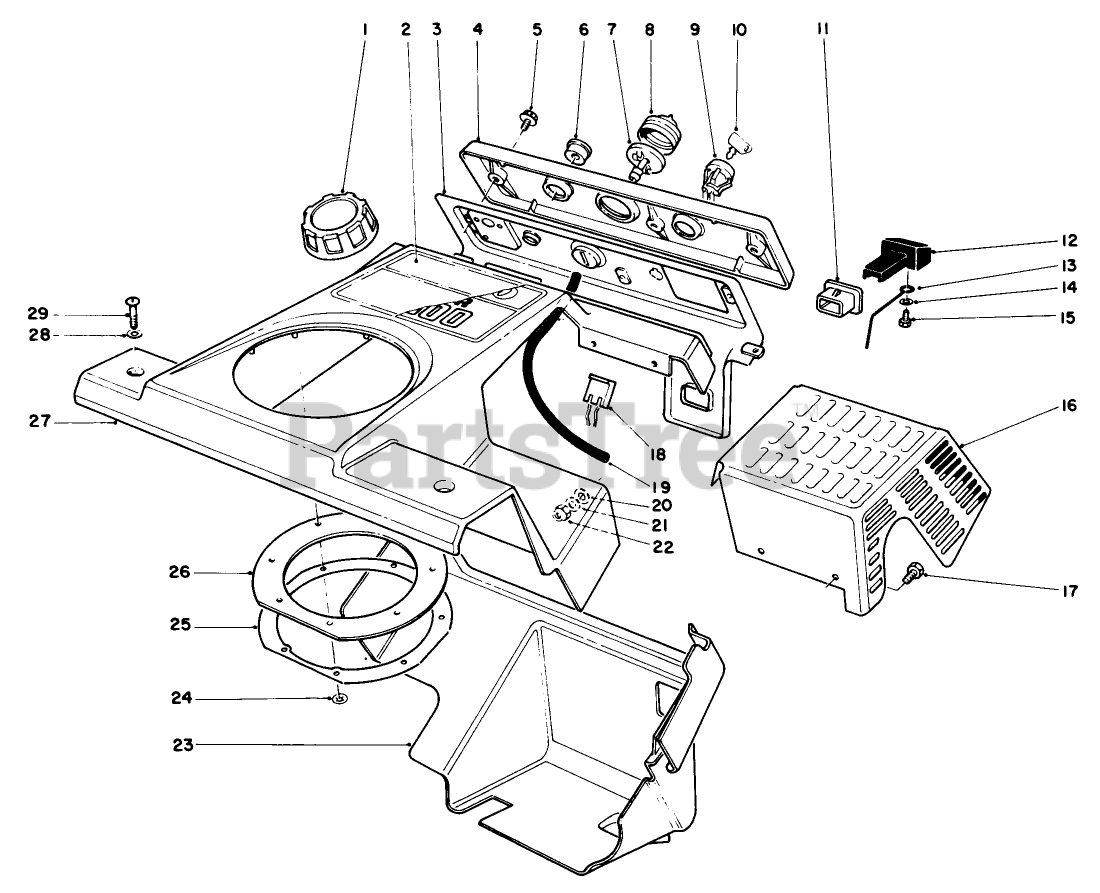 1 2 3 4 5 6 7 8 9 10 11

12
13
14
15
16
17
18
19
20
21
22
23
24
25
26
27
28
29

PartsTree