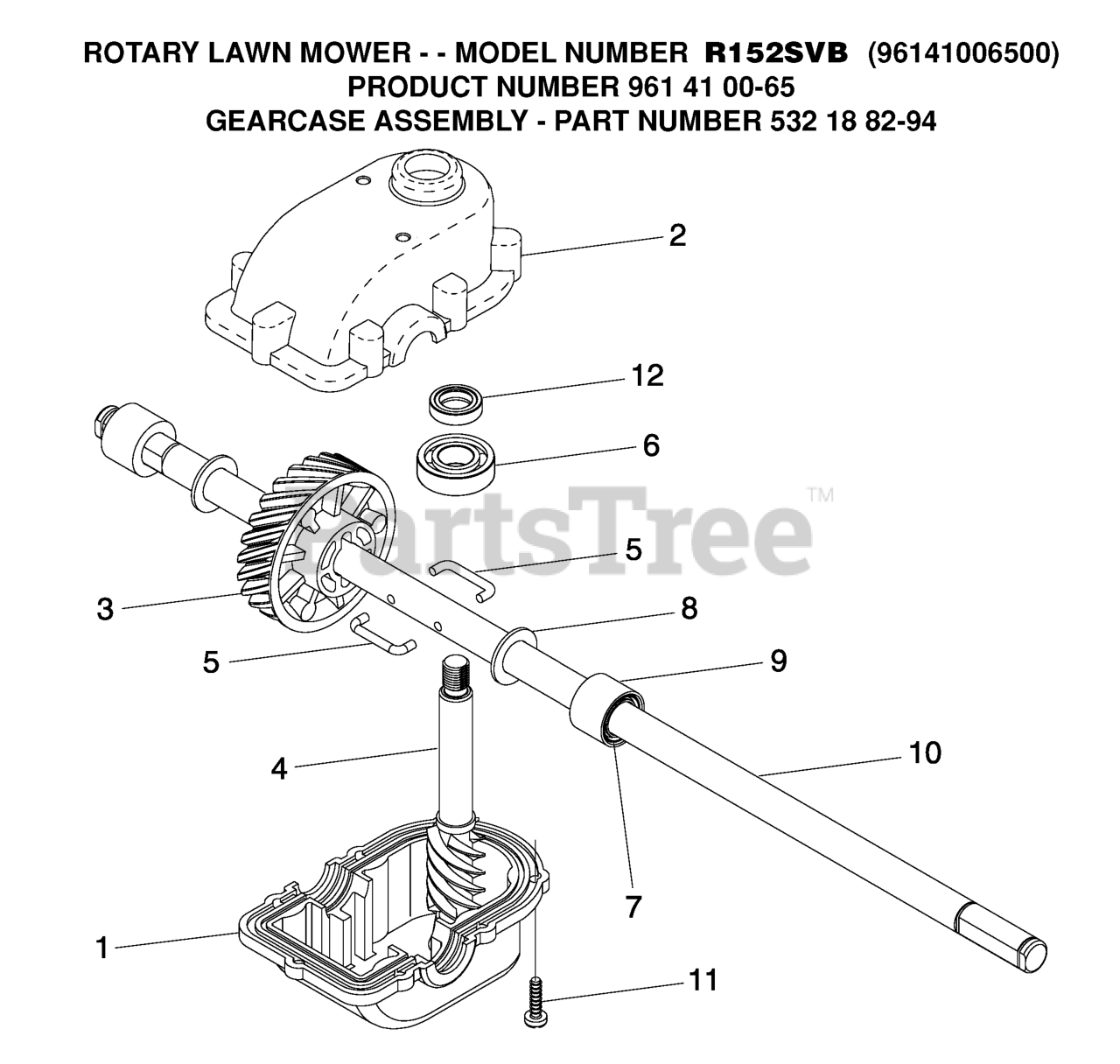 ROTARY LAWN MOWER - - MODEL NUMBER R152SVB (96141006500)
PRODUCT NUMBER 961 41 00-65
GEARCASE ASSEMBLY - PART NUMBER 532 18 82-94

2
12
6
PartsTree™
5
3
8
5
9
4
10
7
1
11