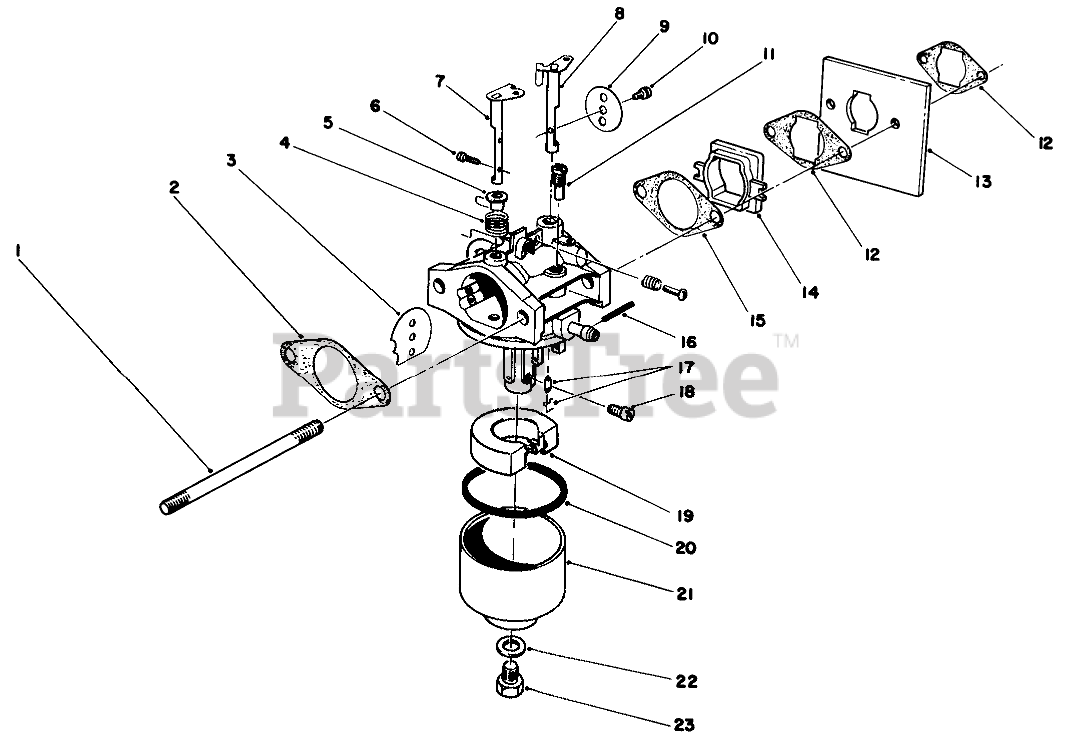 8
9
10
11
7
6
5
4
3
2
1
12
13
12
14
15
16
17
18
19
20
21
22
23
PartsTree™