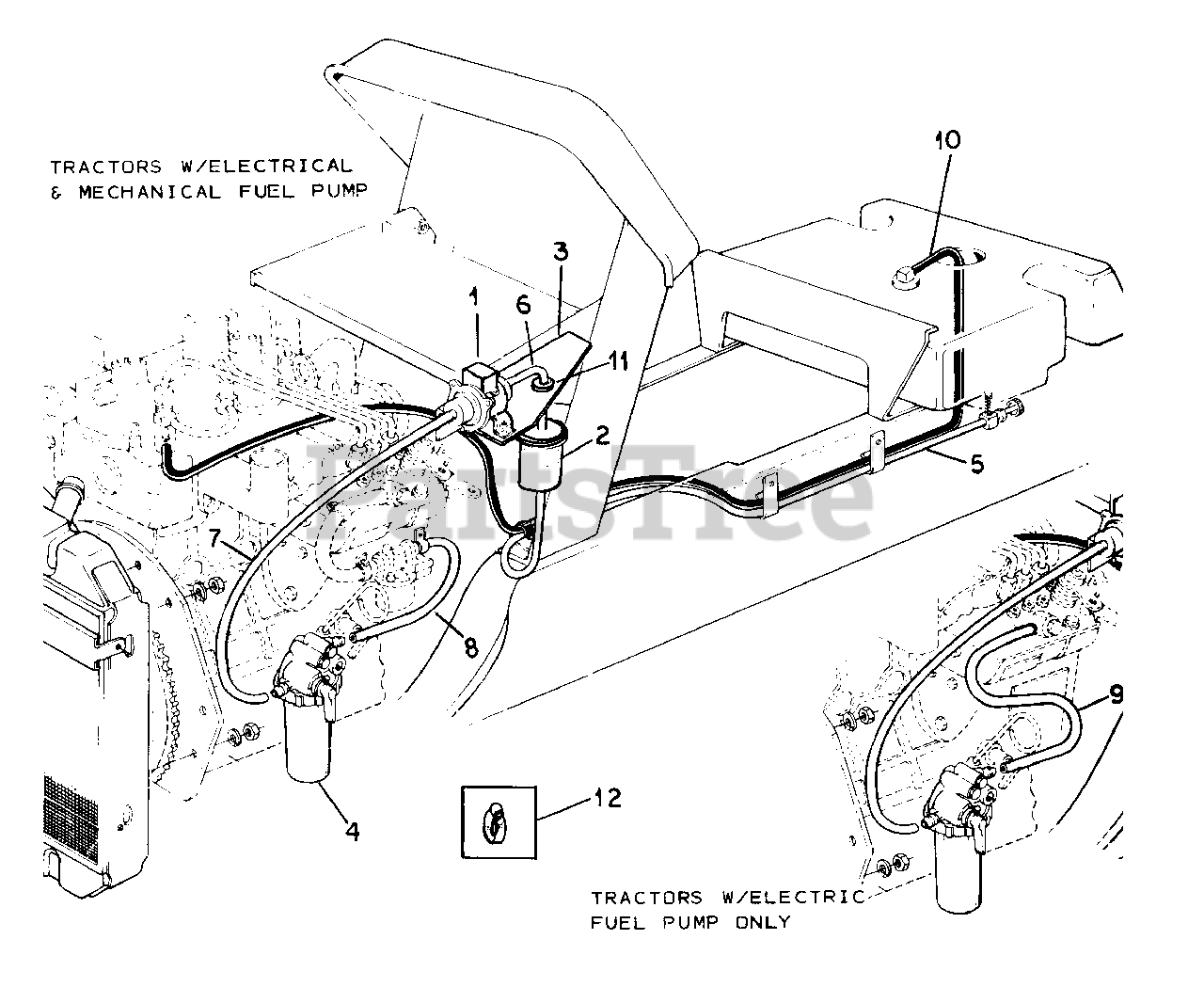 TRACTORS W/ELECTRICAL & MECHANICAL FUEL PUMP

10

3

1

6

11

2

5

PartsTree

7

8

9

4

12

TRACTORS W/ELECTRIC FUEL PUMP ONLY