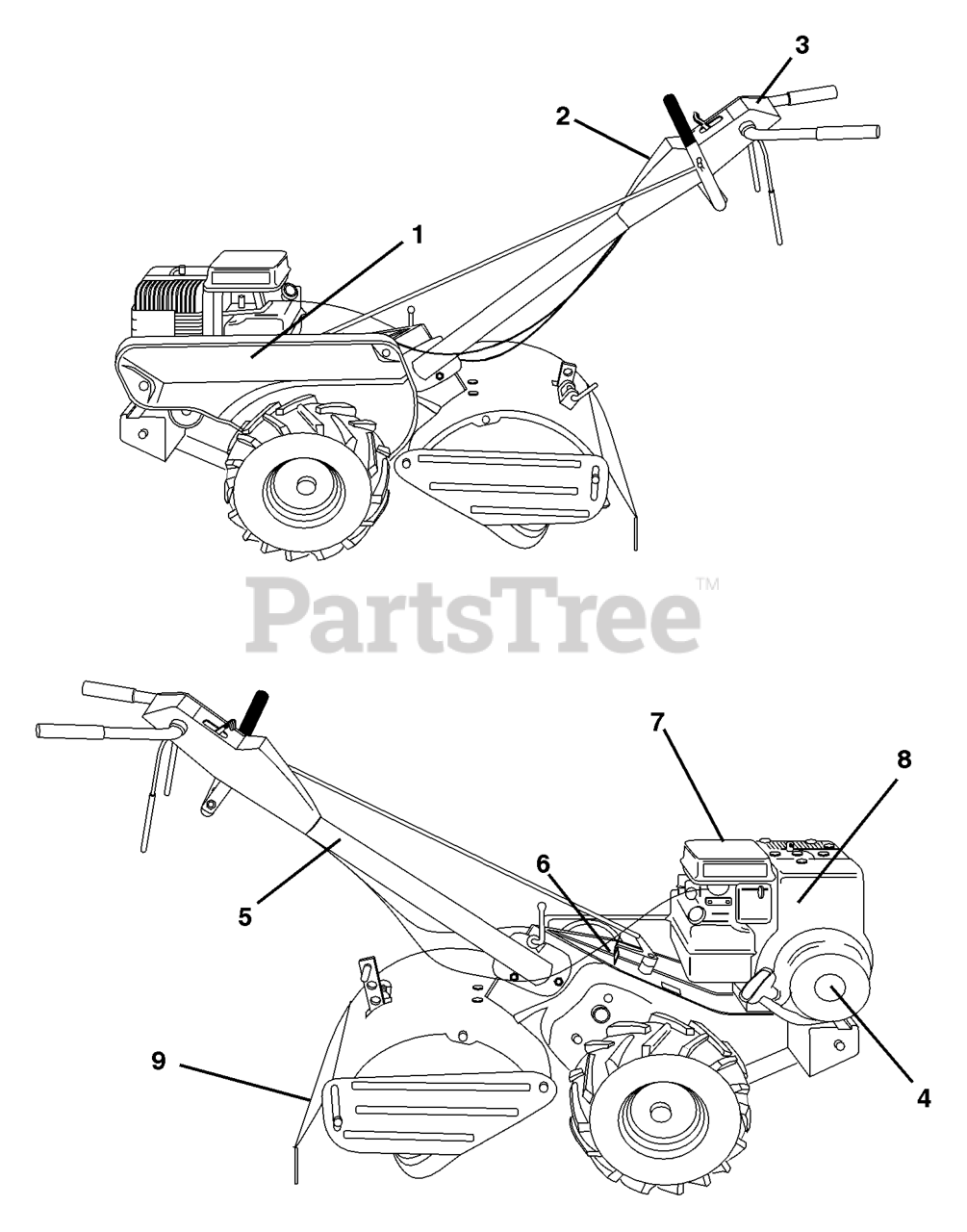 3
2
1
PartsTree™
7
8
6
5
9
4