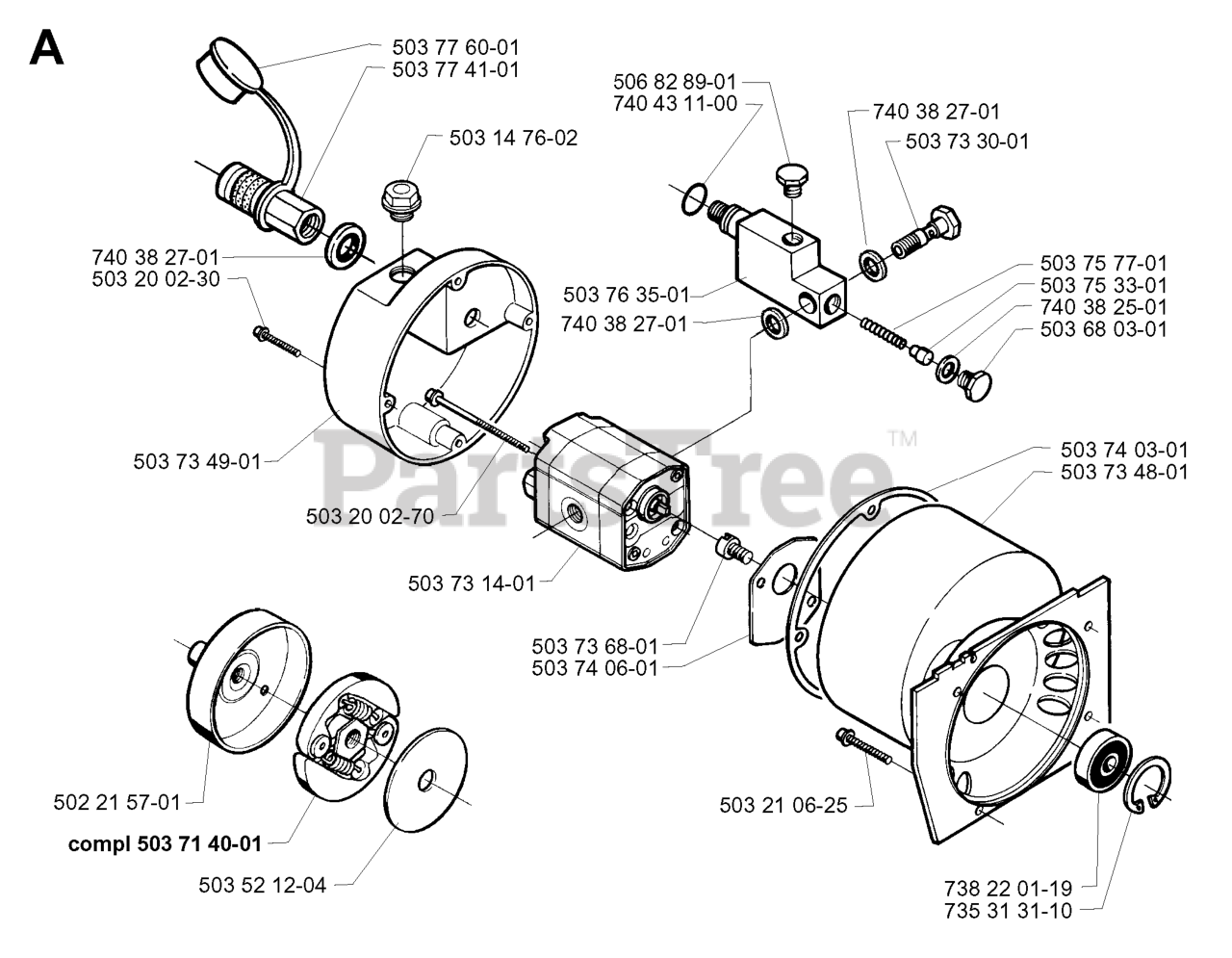 A

503 77 60-01
503 77 41-01
503 14 76-02
740 38 27-01
503 20 02-30
503 73 49-01
503 20 02-70
503 73 14-01

506 82 89-01
740 43 11-00
740 38 27-01
503 73 30-01
503 76 35-01
740 38 27-01
503 75 77-01
503 75 33-01
740 38 25-01
503 68 03-01

PartsTree™

503 74 03-01
503 73 48-01
503 73 68-01
503 74 06-01

502 21 57-01
compl 503 71 40-01
503 52 12-04

503 21 06-25
738 22 01-19
735 31 31-10