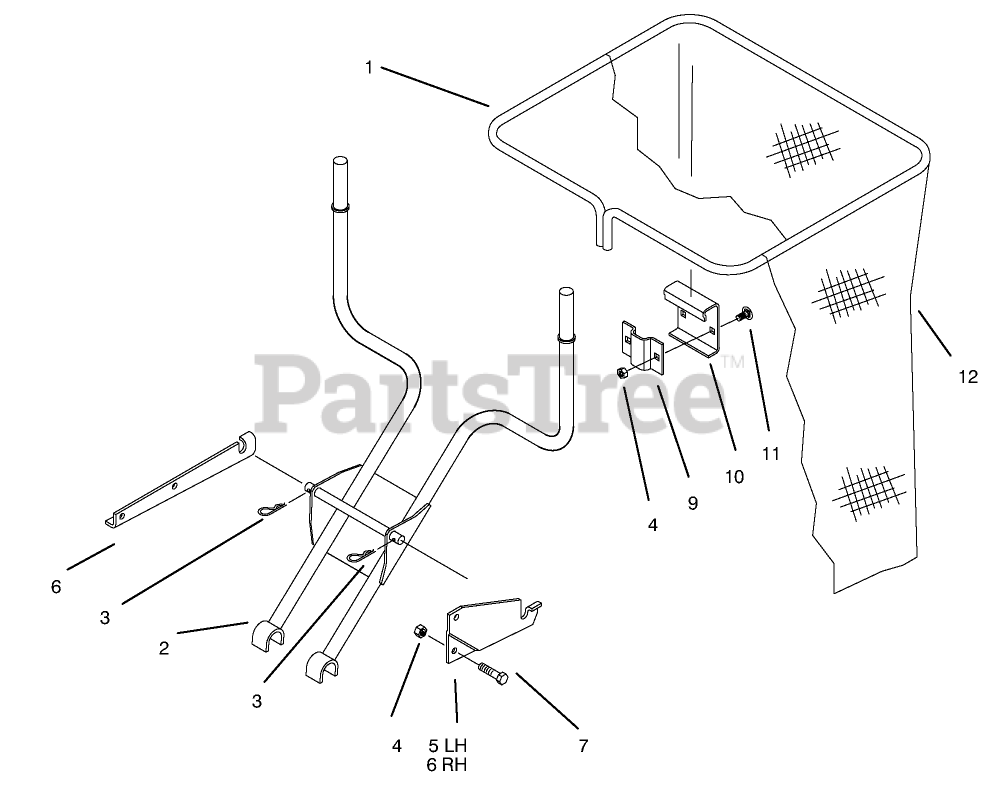 1

PartsTree™

12

11

10

9

4

6

3

2

3

4

5 LH
6 RH

7