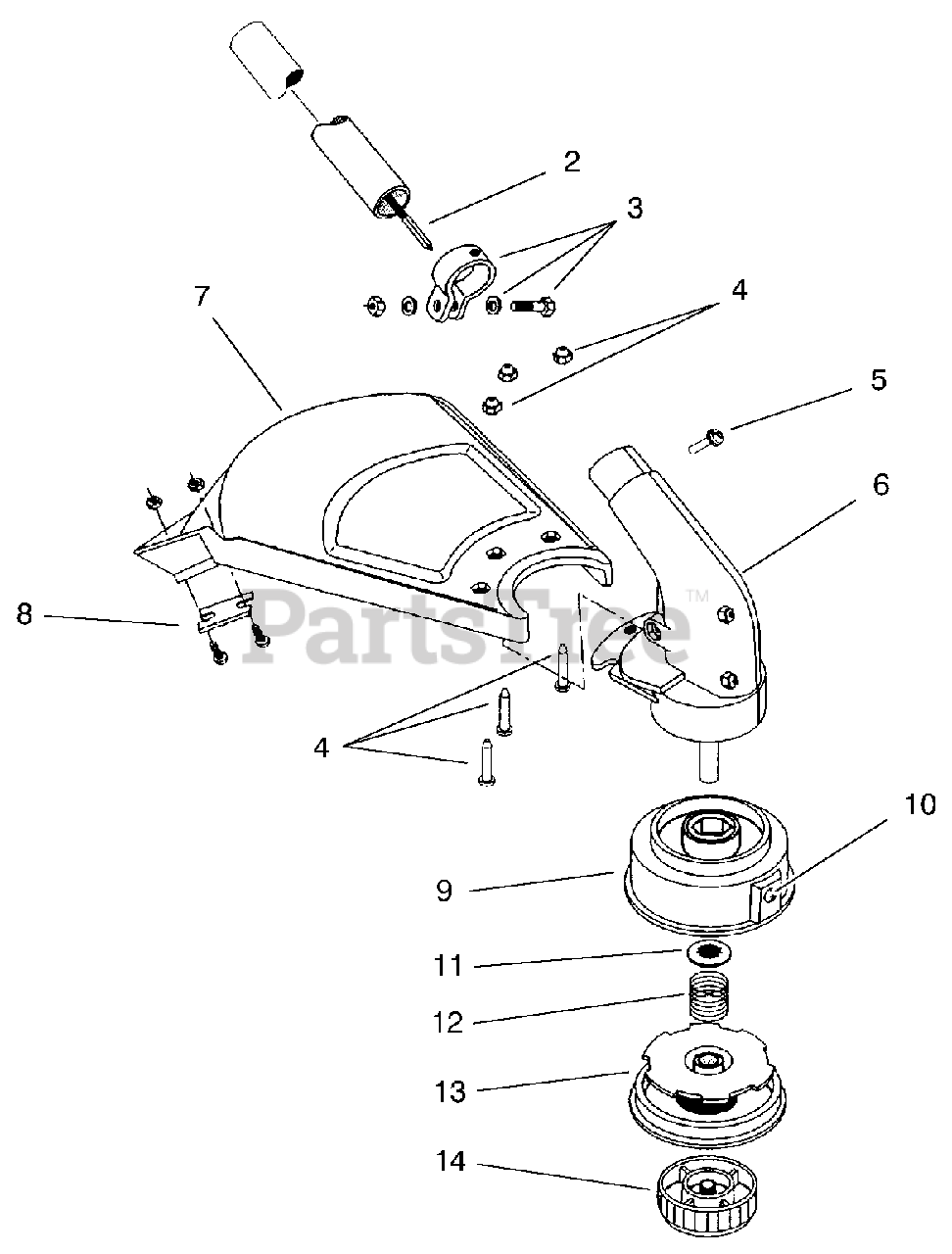 2
3
7
4
5
6
8
PartsTree™
4
10
9
11
12
13
14