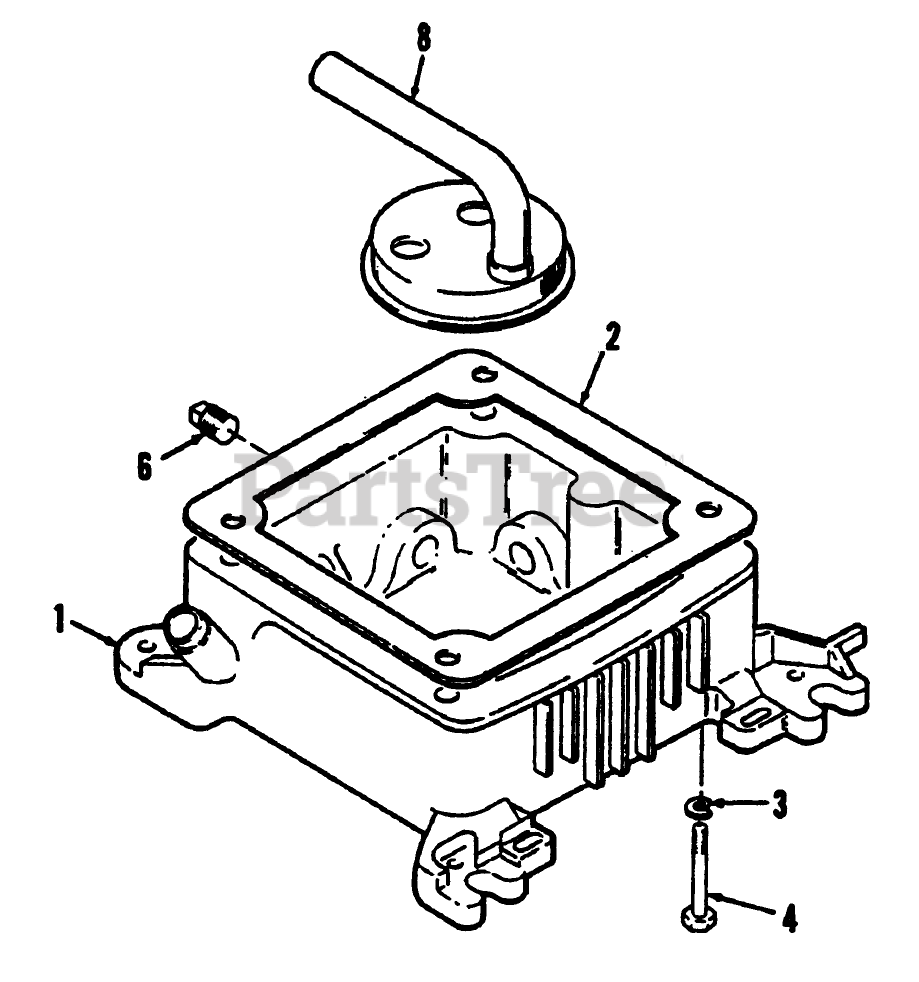 8
2
6
PartsTree
1
3
4