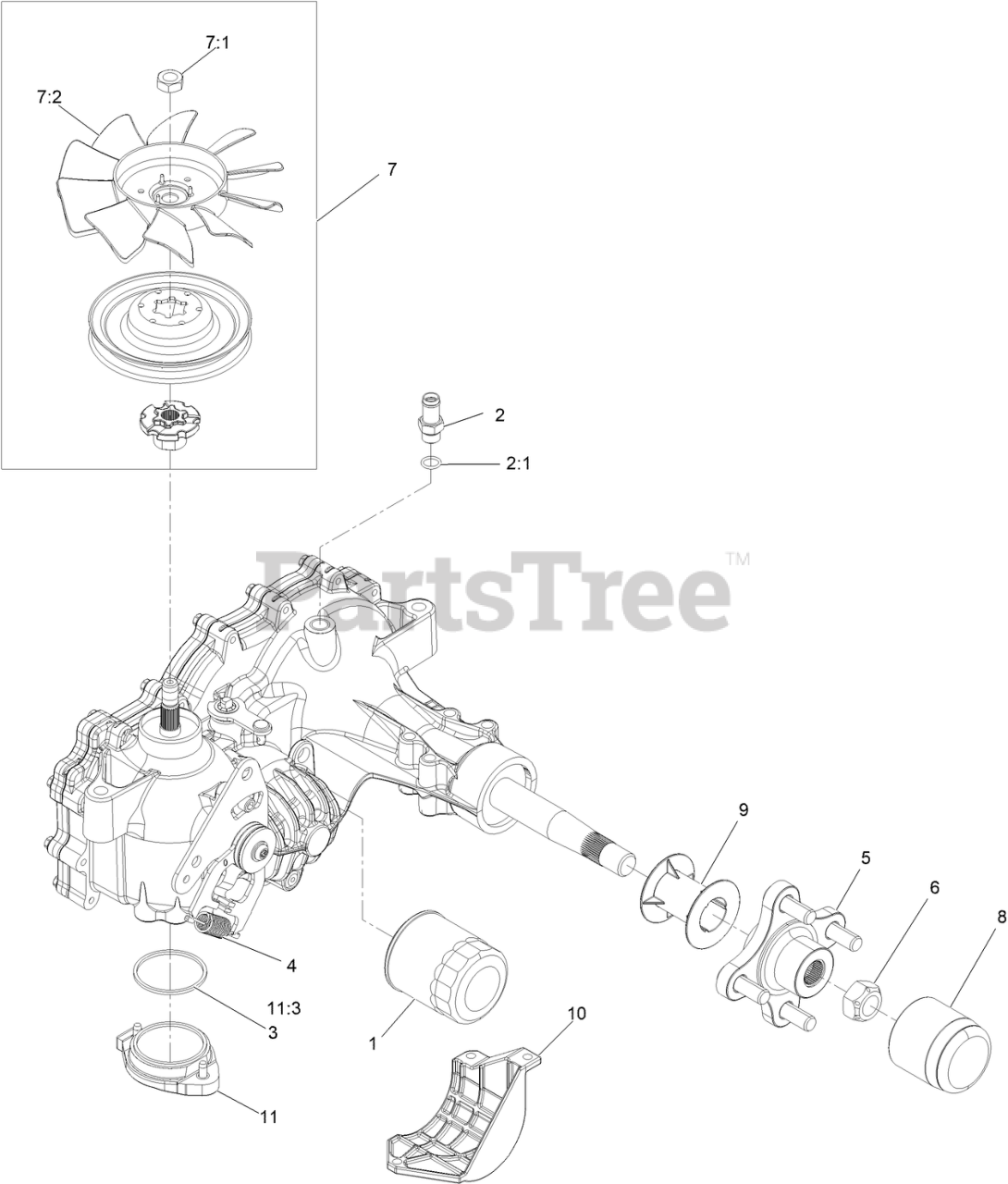 7:1
7:2
7
2
2:1
PartsTree™
9
5
6
8
4
11:3
3
1
10
11