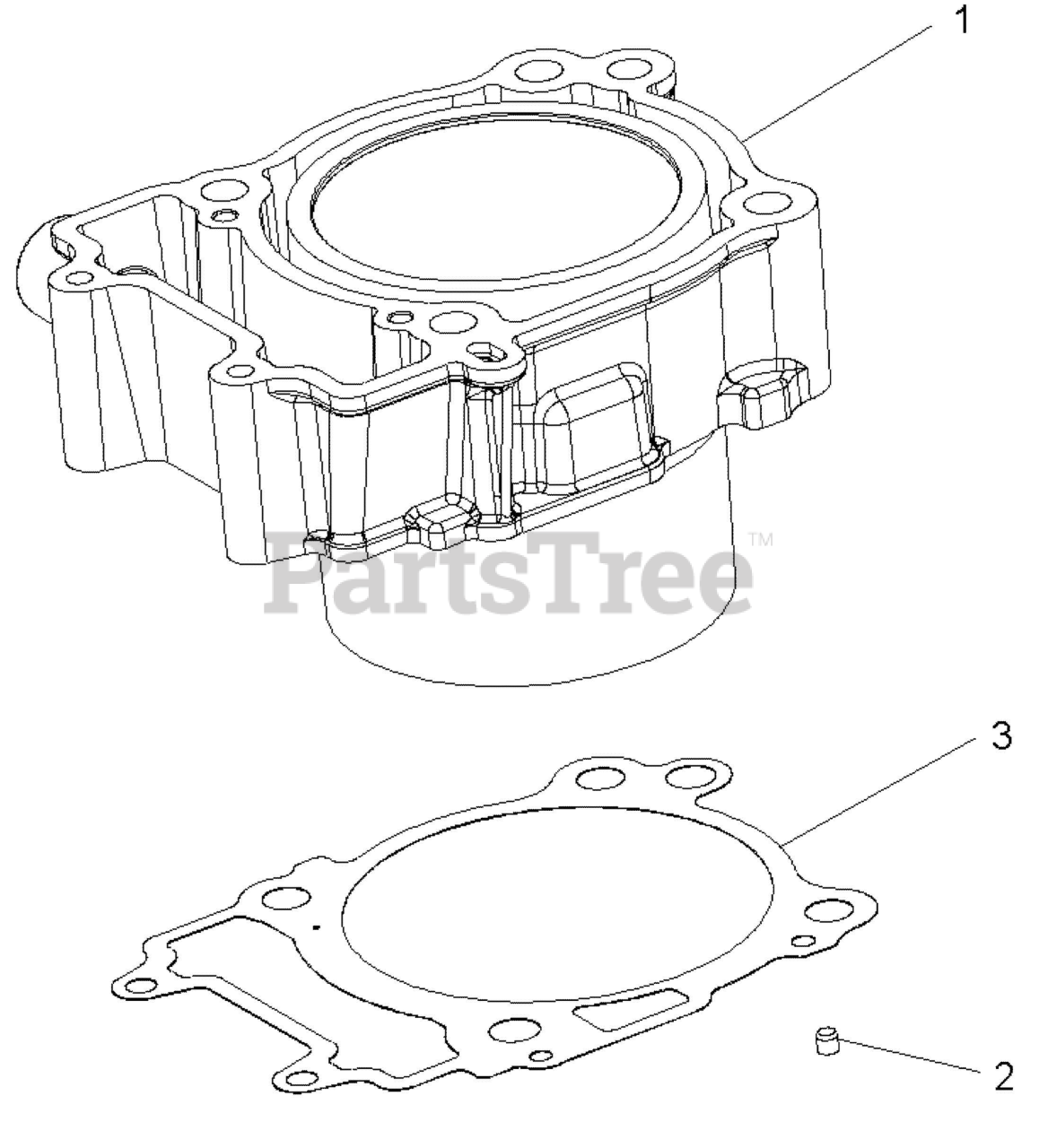 1

PartsTree™

3

2