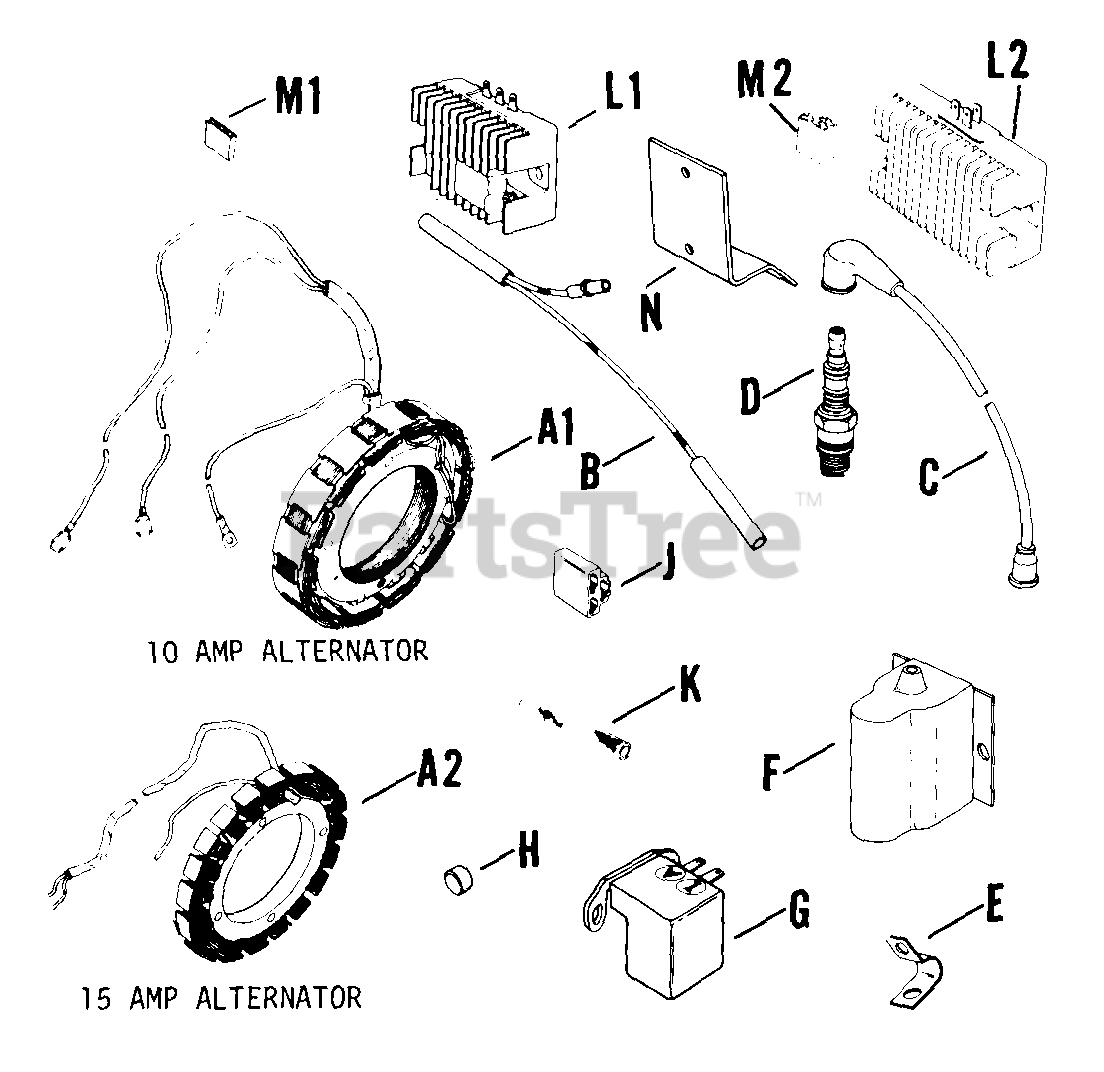 M1
L1
M2
L2
N
D
A1
B
C
PartsTree™
J
10 AMP ALTERNATOR
K
A2
F
H
G
E
15 AMP ALTERNATOR