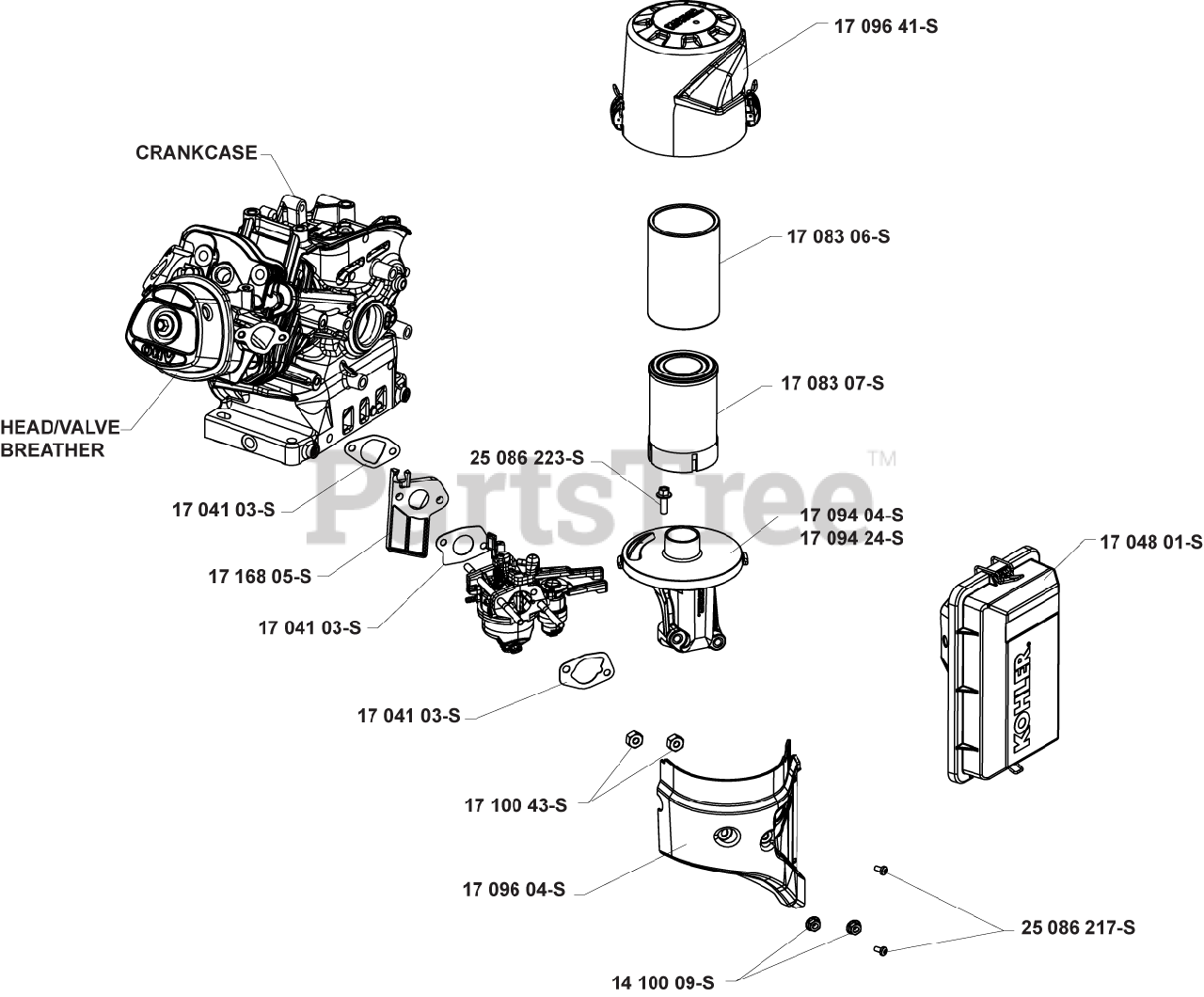 17 096 41-S

CRANKCASE

17 083 06-S

17 083 07-S

HEAD/VALVE BREATHER

25 086 223-S

PartsTree™

17 041 03-S

17 094 04-S
17 094 24-S

17 048 01-S

17 168 05-S

17 041 03-S

KOHLER

17 041 03-S

17 100 43-S

17 096 04-S

25 086 217-S

14 100 09-S