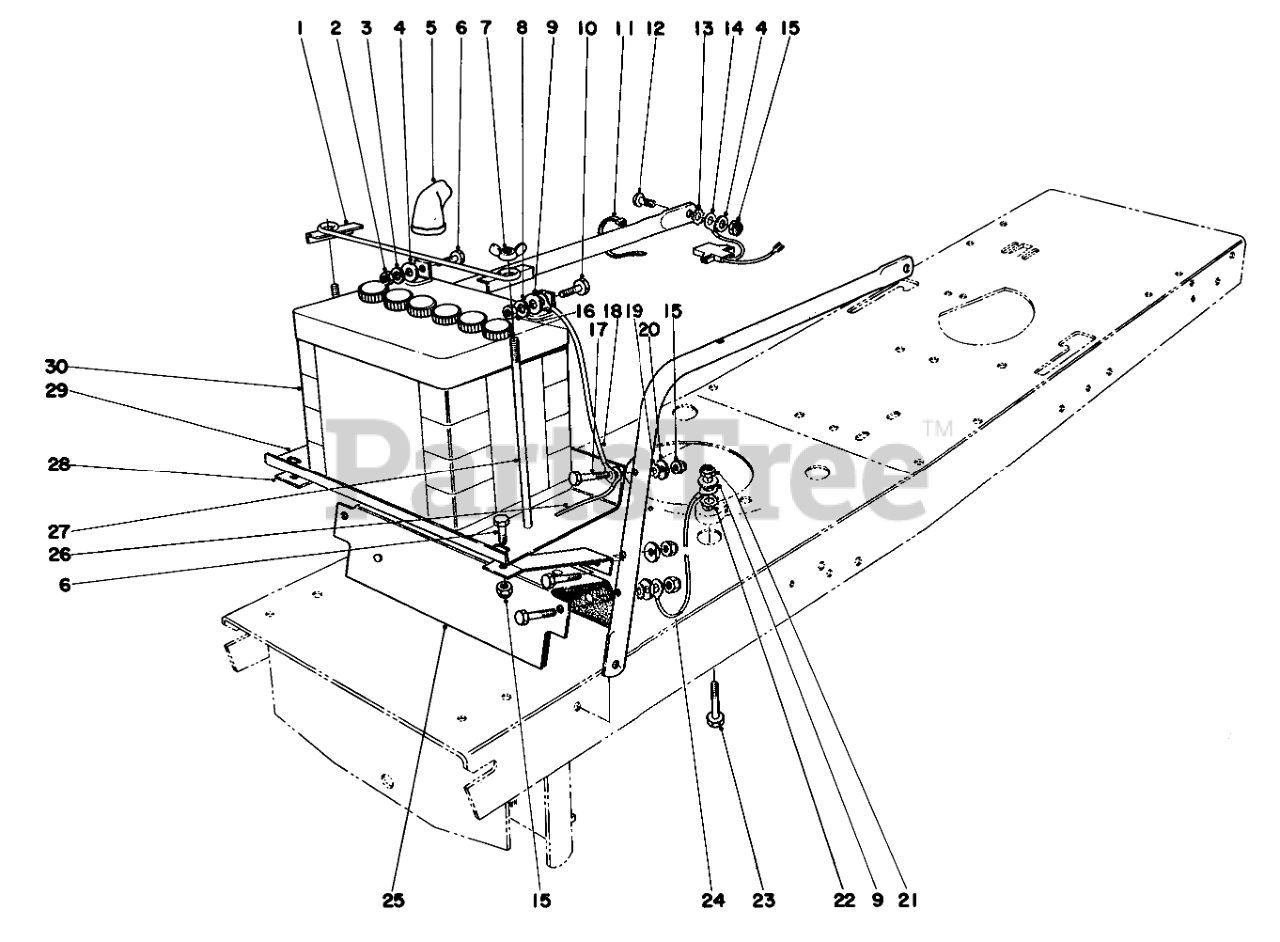 1 2 3 4 5 6 7 8 9 10 11 12 13 14 4 15

16 18 19 15
17 20

30
29
28
27
26
6

PartsTree™

25 15 24 23 22 9 21