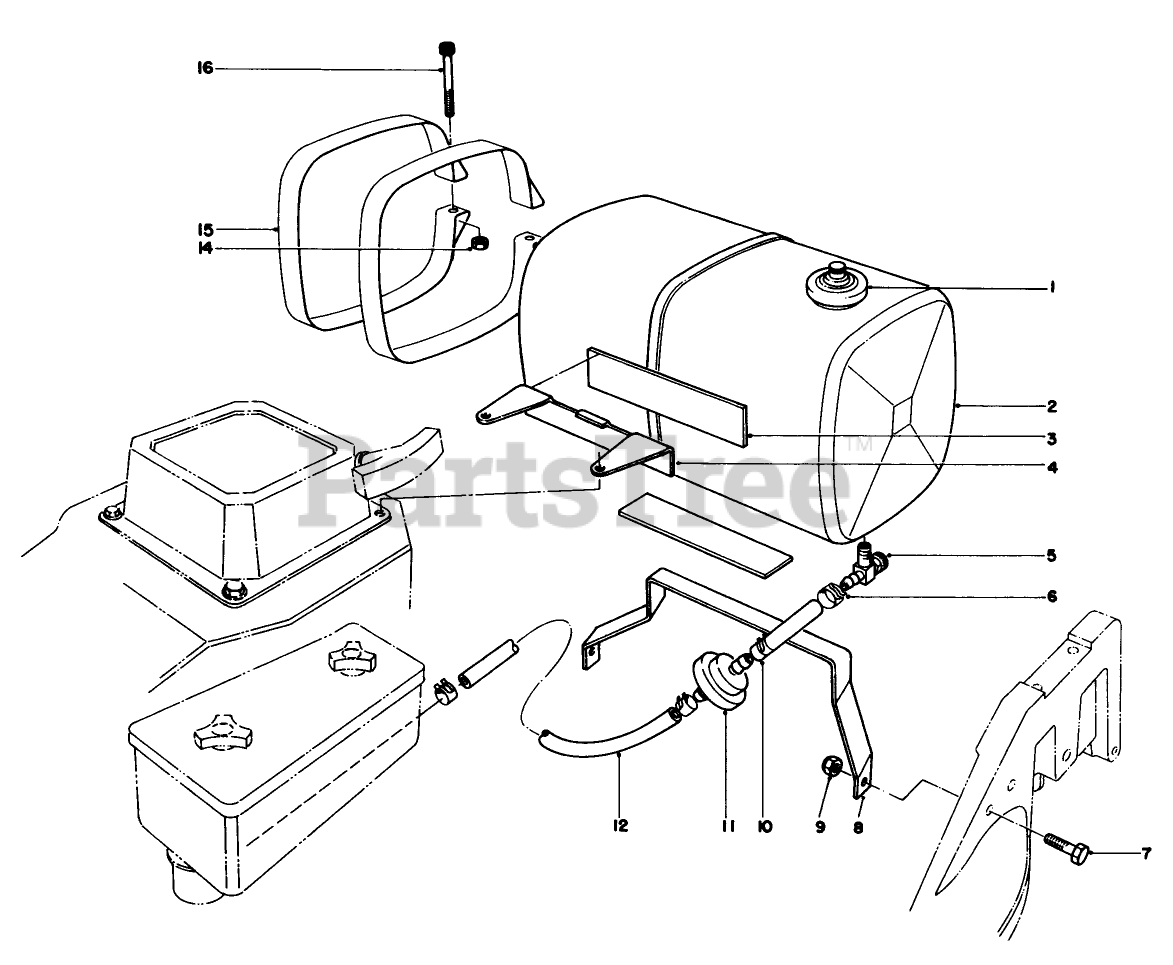 16
15
14
1
2
3
4
PartsTree™
5
6
12
11
10
9
8
7