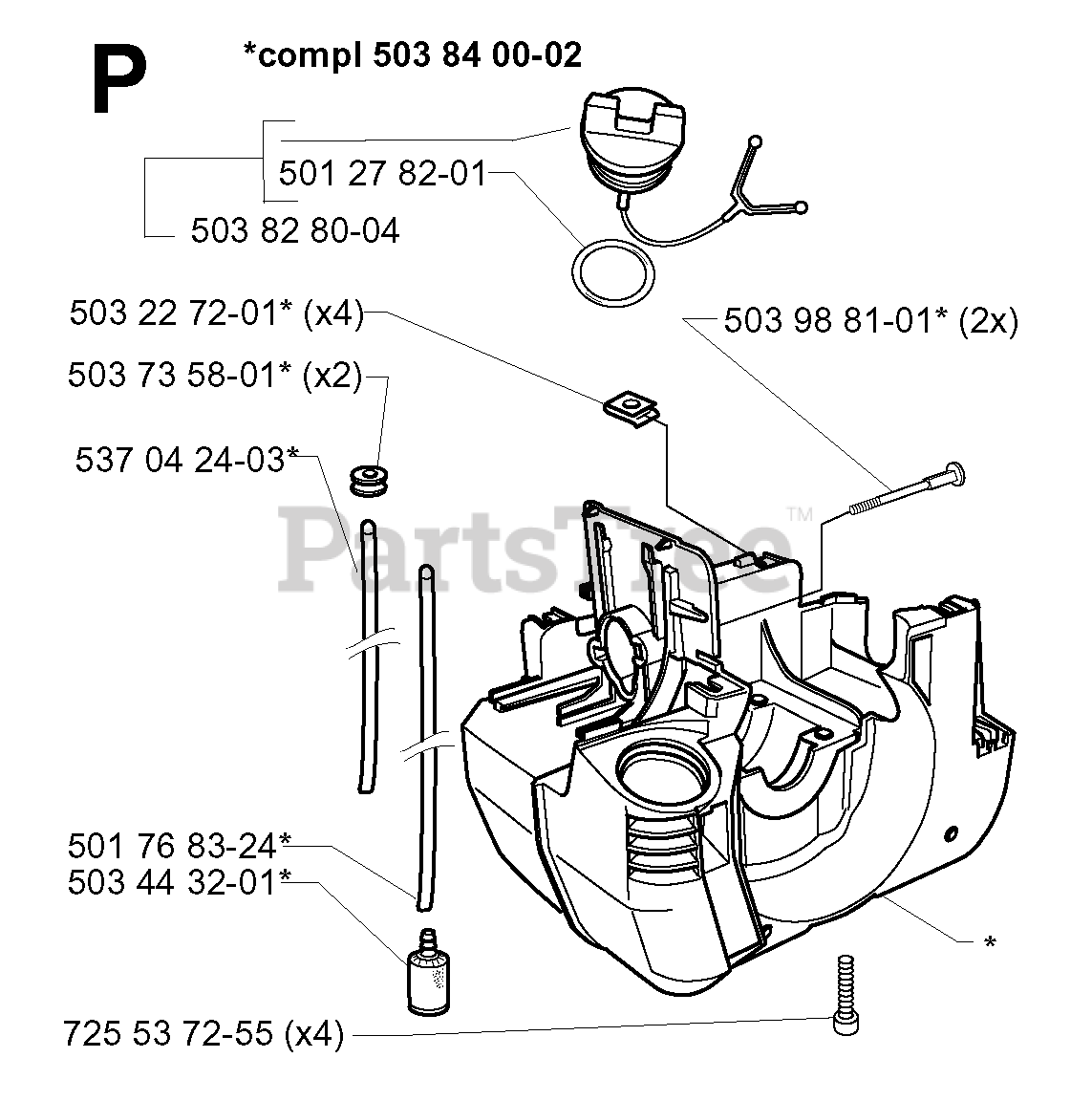 P

*compl 503 84 00-02

501 27 82-01

503 82 80-04

503 22 72-01* (x4)

503 98 81-01* (2x)

503 73 58-01* (x2)

537 04 24-03*

PartsTree™

501 76 83-24*

503 44 32-01*

*

725 53 72-55 (x4)