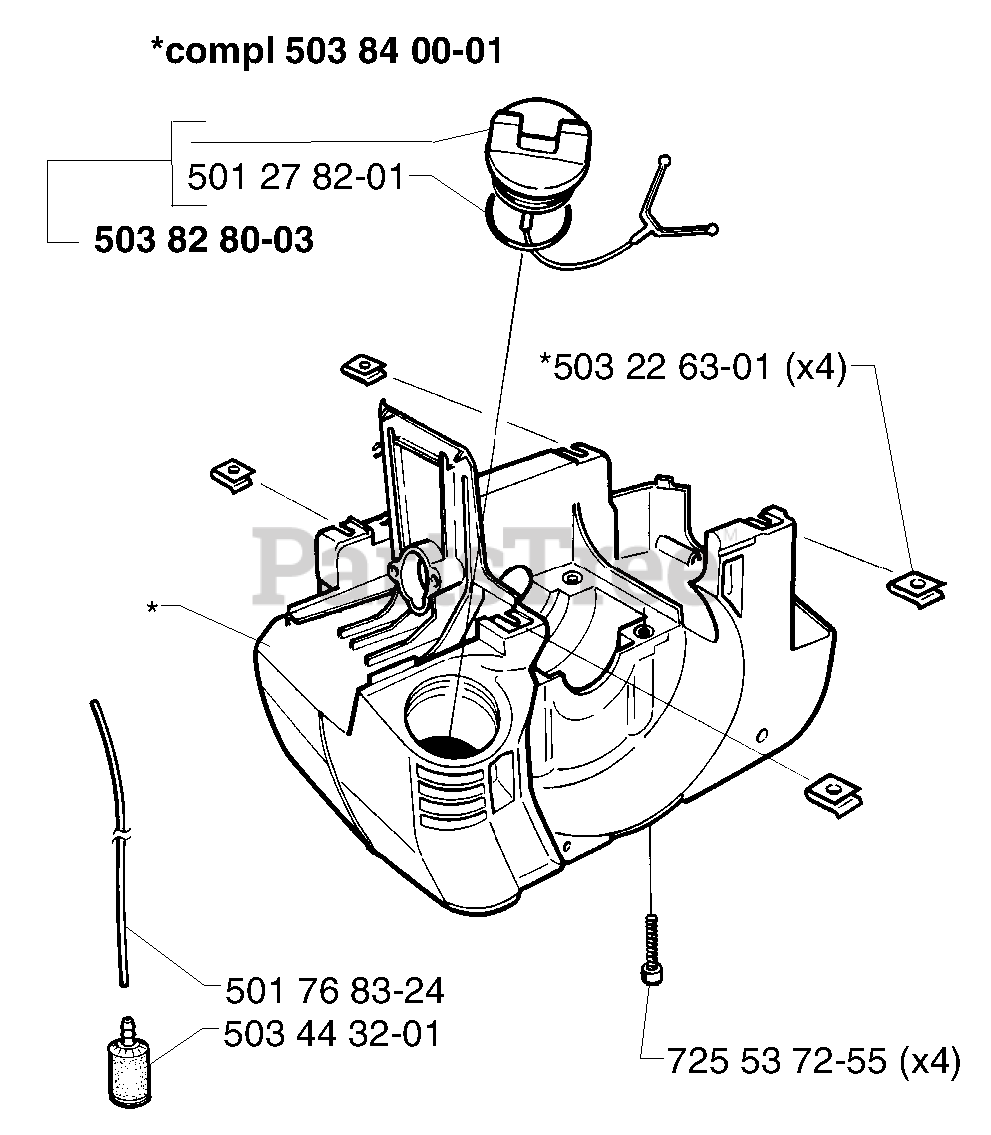 *compl 503 84 00-01

501 27 82-01

503 82 80-03

*503 22 63-01 (x4)

PartsTree

*

501 76 83-24

503 44 32-01

725 53 72-55 (x4)