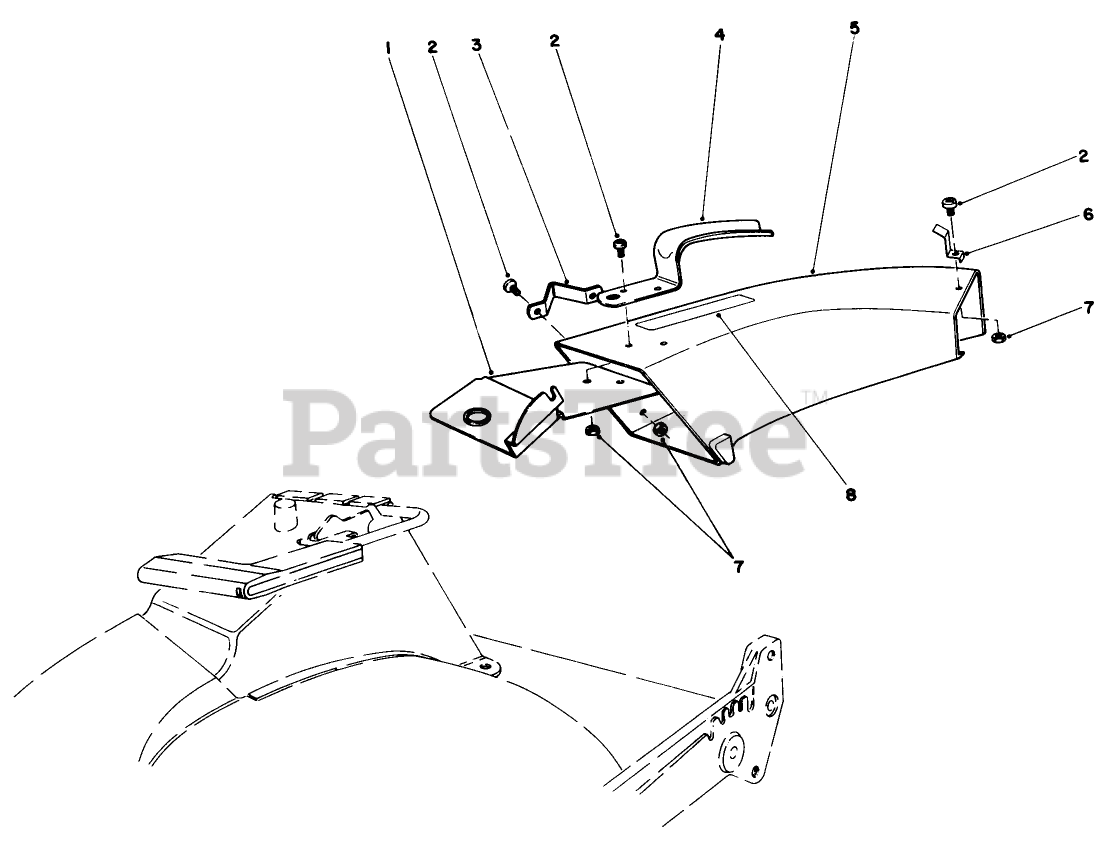 1
2
3
2
4
5
2
6
7
PartsTree™
8
7