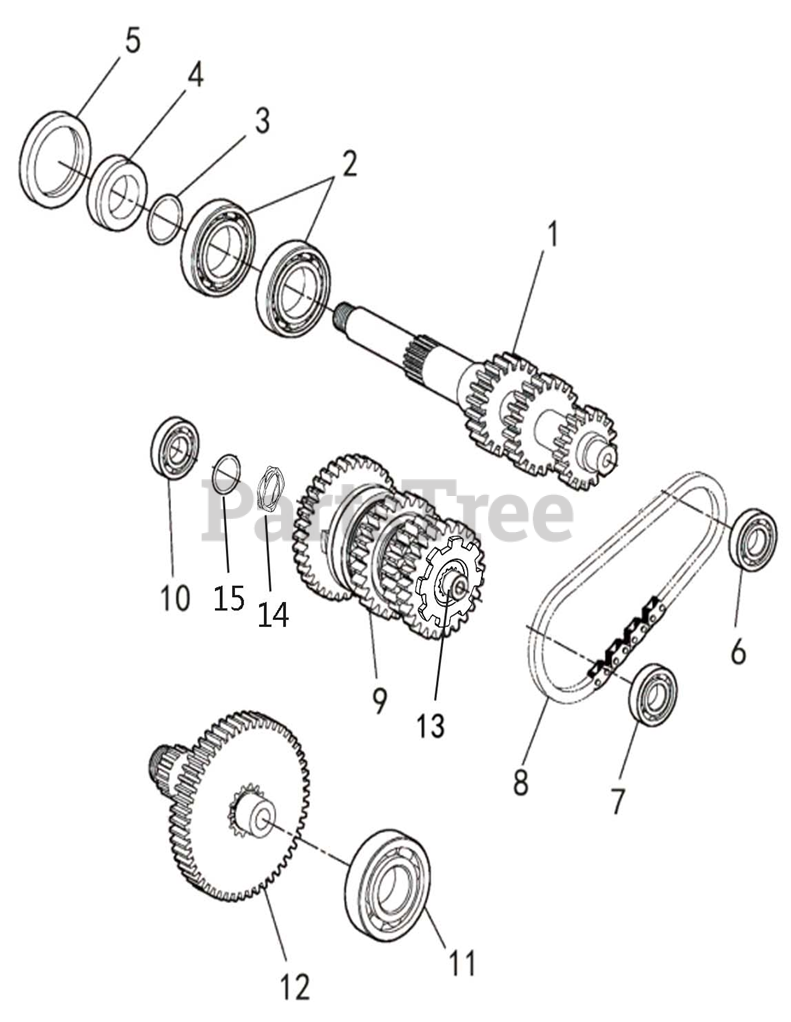 5
4
3
2
1
PartsTree
10
15
14
9
13
6
8
7
12
11