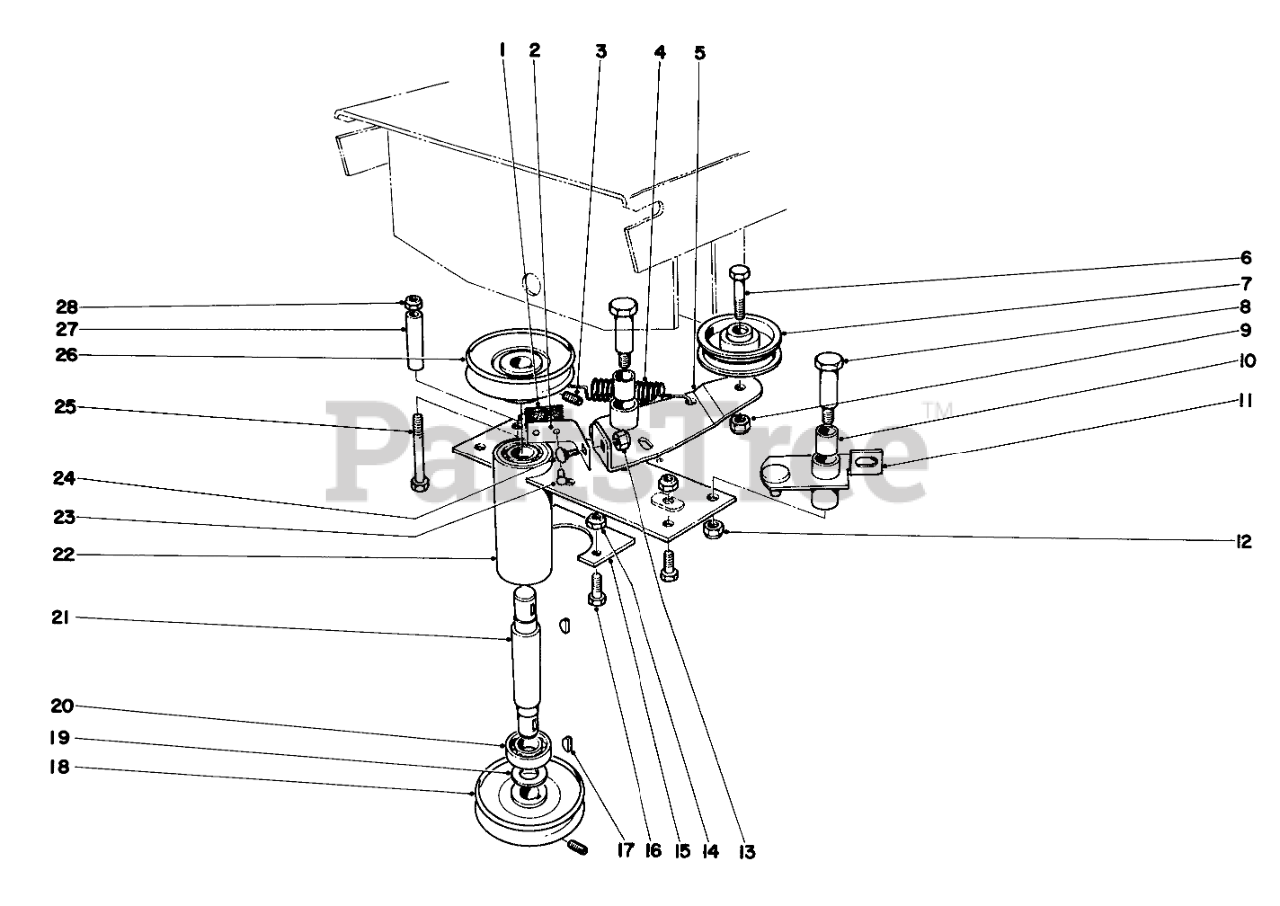 1 2 3 4 5
6
7
8
9
10
11
12
28
27
26
25
24
23
22
21
20
19
18
17 16 15 14 13
PartsTree™