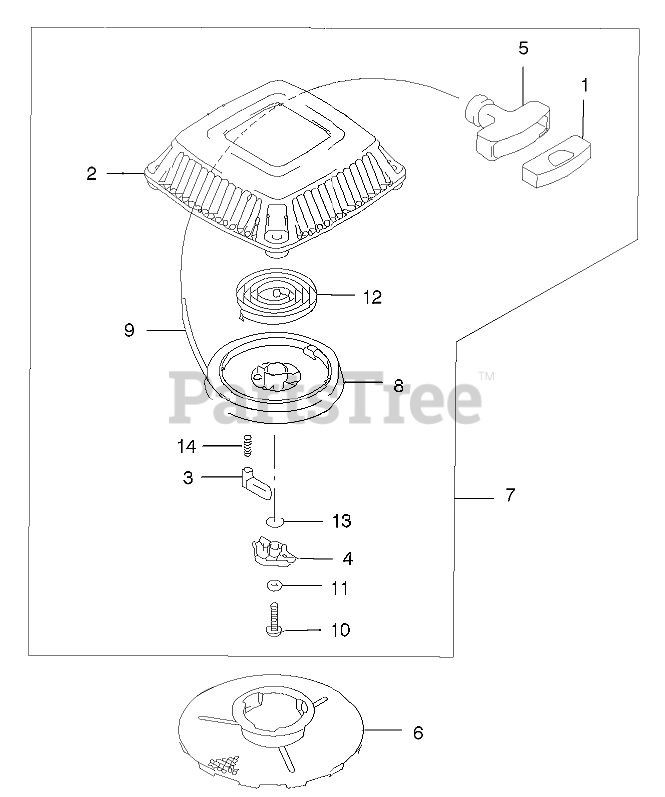 5
1
2
12
9
8
PartsTree™
14
3
7
13
4
11
10
6