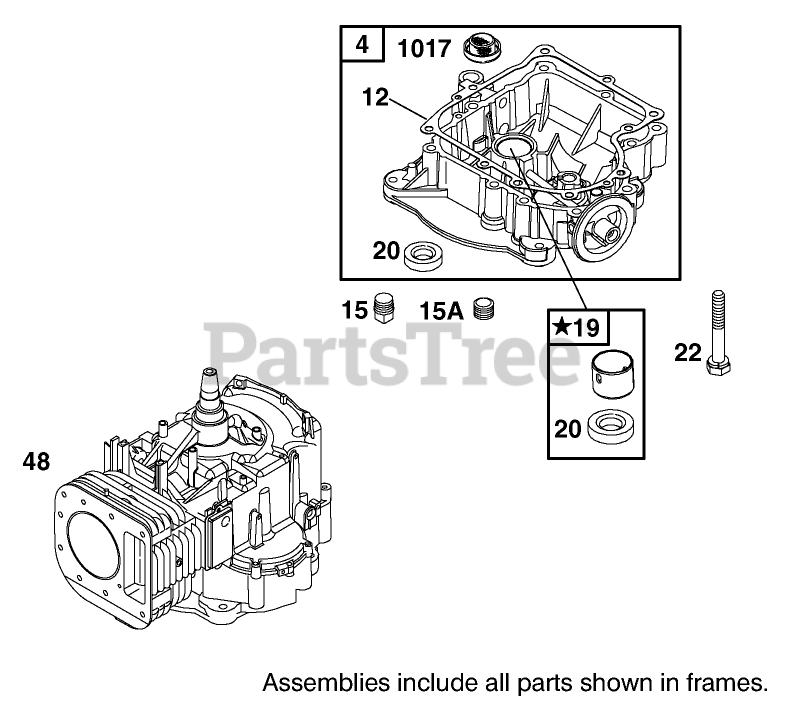 4
1017
12
20
15
15A
★19
20
22
PartsTree
48
Assemblies include all parts shown in frames.