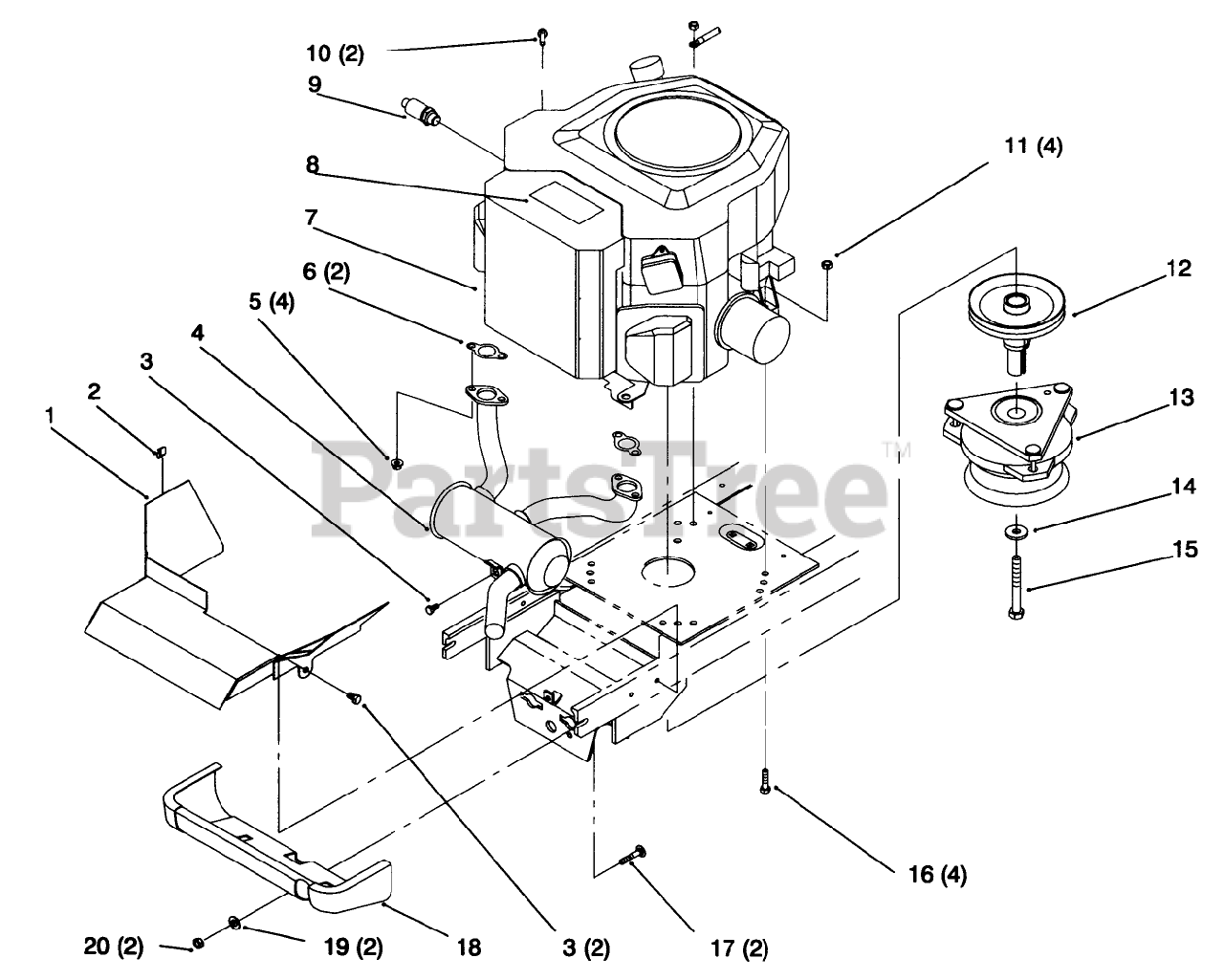 10 (2)
9
8
7
6 (2)
5 (4)
4
3
2
1
11 (4)
12
13
14
15
PartsTree™
16 (4)
17 (2)
3 (2)
18
19 (2)
20 (2)