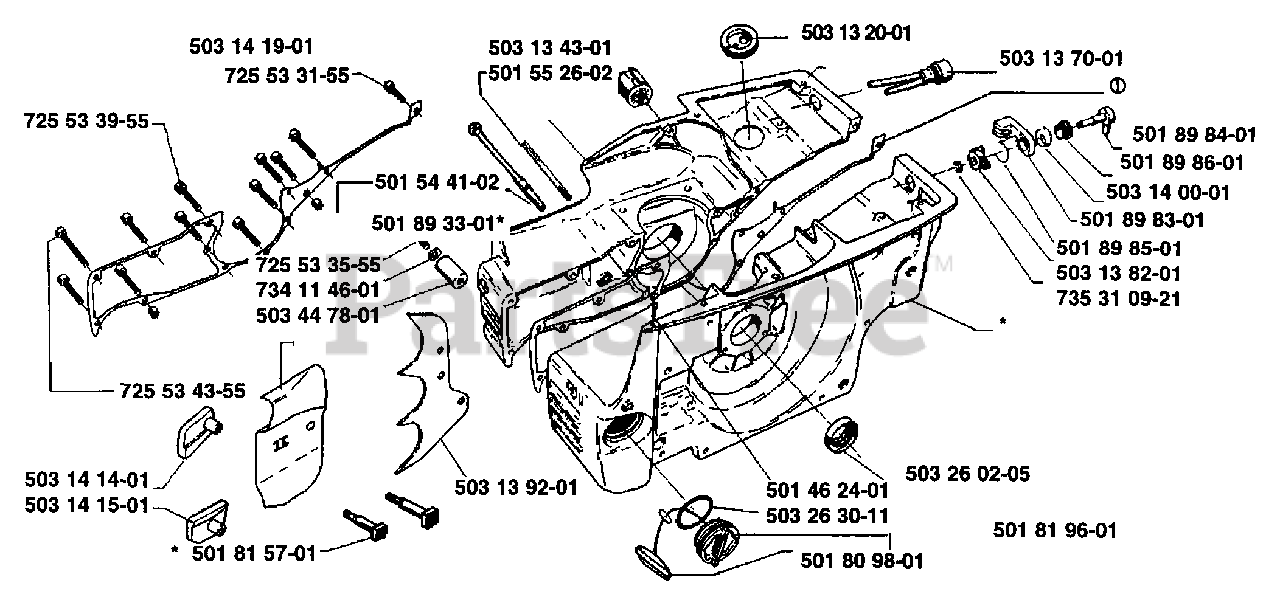 503 14 19-01
725 53 31-55
725 53 39-55
503 13 43-01
501 55 26-02
503 13 20-01
503 13 70-01
①
501 89 84-01
501 89 86-01
503 14 00-01
501 89 83-01
501 89 85-01
503 13 82-01
735 31 09-21
501 54 41-02
501 89 33-01*
725 53 35-55
734 11 46-01
503 44 78-01
PartsTree™
*
725 53 43-55
503 14 14-01
503 14 15-01
* 501 81 57-01
503 13 92-01
501 46 24-01
503 26 30-11
503 26 02-05
501 81 96-01
501 80 98-01