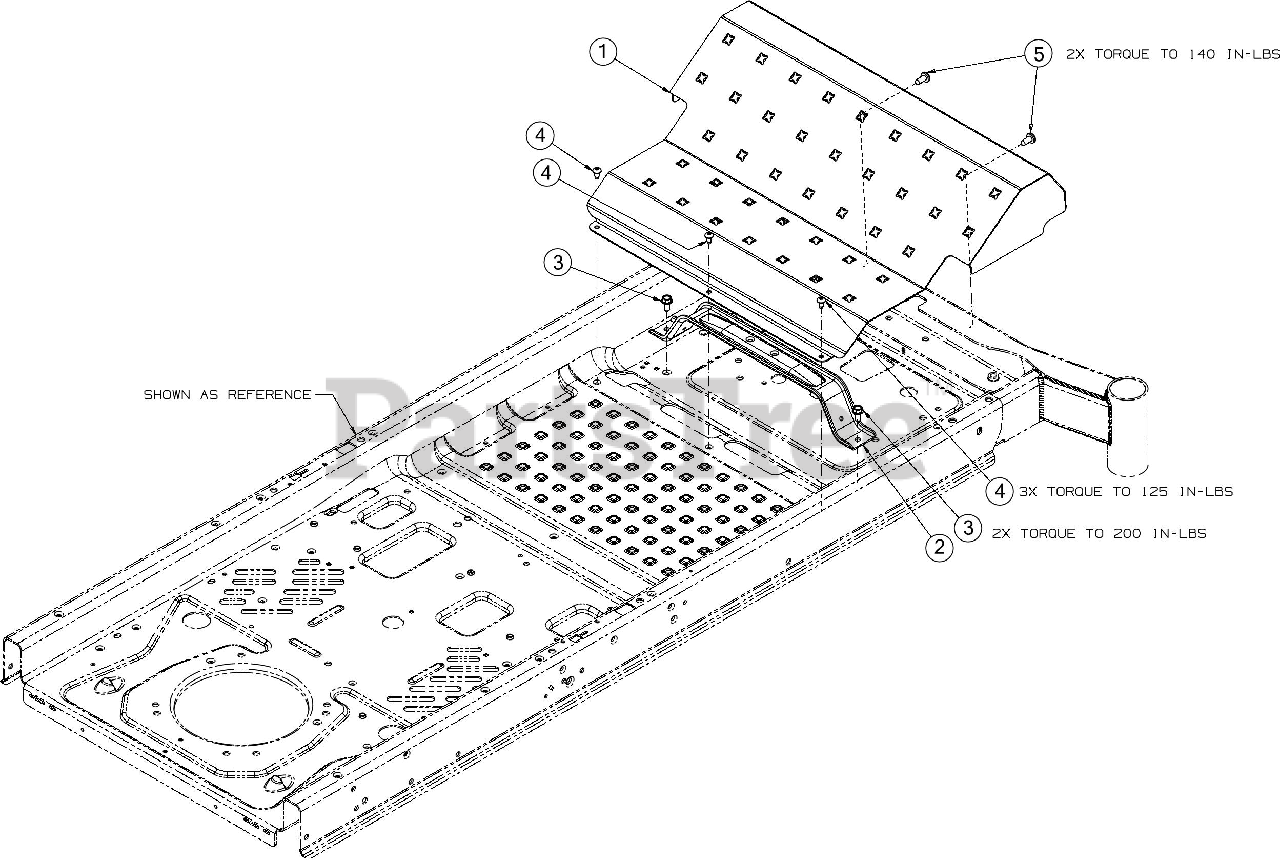 1

5

2X TORQUE TO 140 IN-LBS

4

4

3

SHOWN AS REFERENCE

PartsTree

4 3X TORQUE TO 125 IN-LBS

3 2X TORQUE TO 200 IN-LBS

2