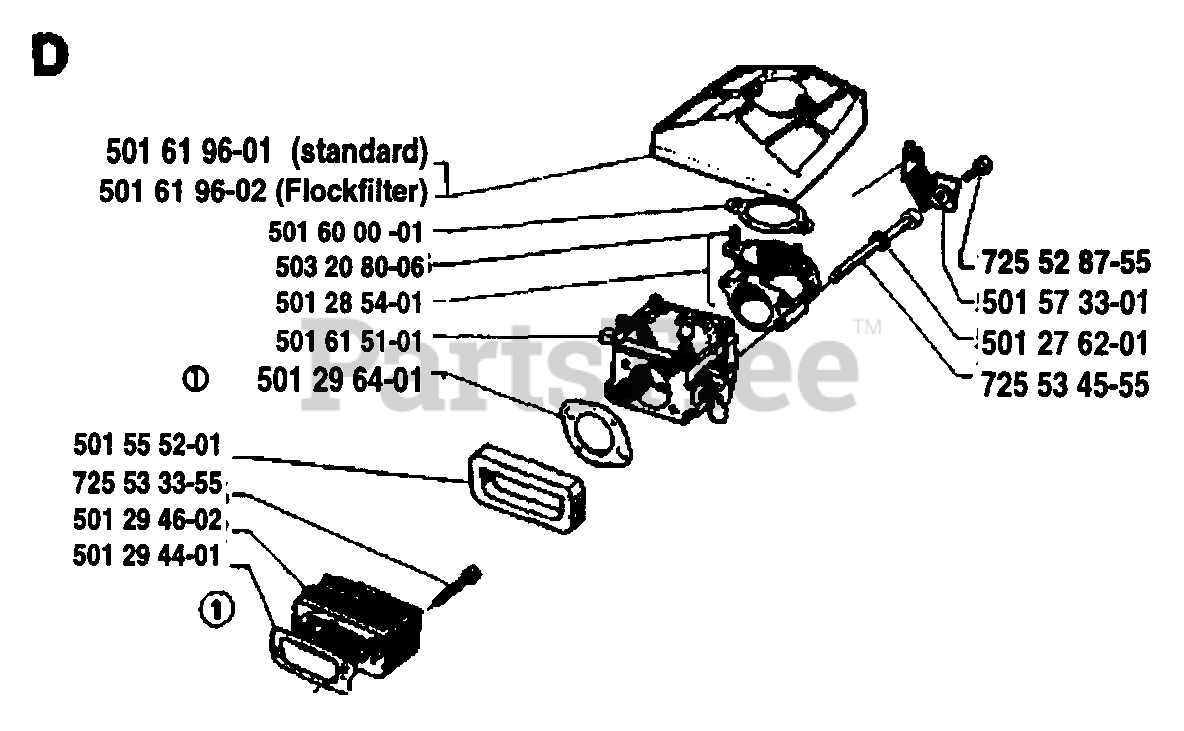 D

501 61 96-01 (standard)
501 61 96-02 (Flockfilter)
501 60 00 -01
503 20 80-06
501 28 54-01
501 61 51-01
① 501 29 64-01
501 55 52-01
725 53 33-55
501 29 46-02
501 29 44-01
①

725 52 87-55
501 57 33-01
501 27 62-01
725 53 45-55

PartsTree™