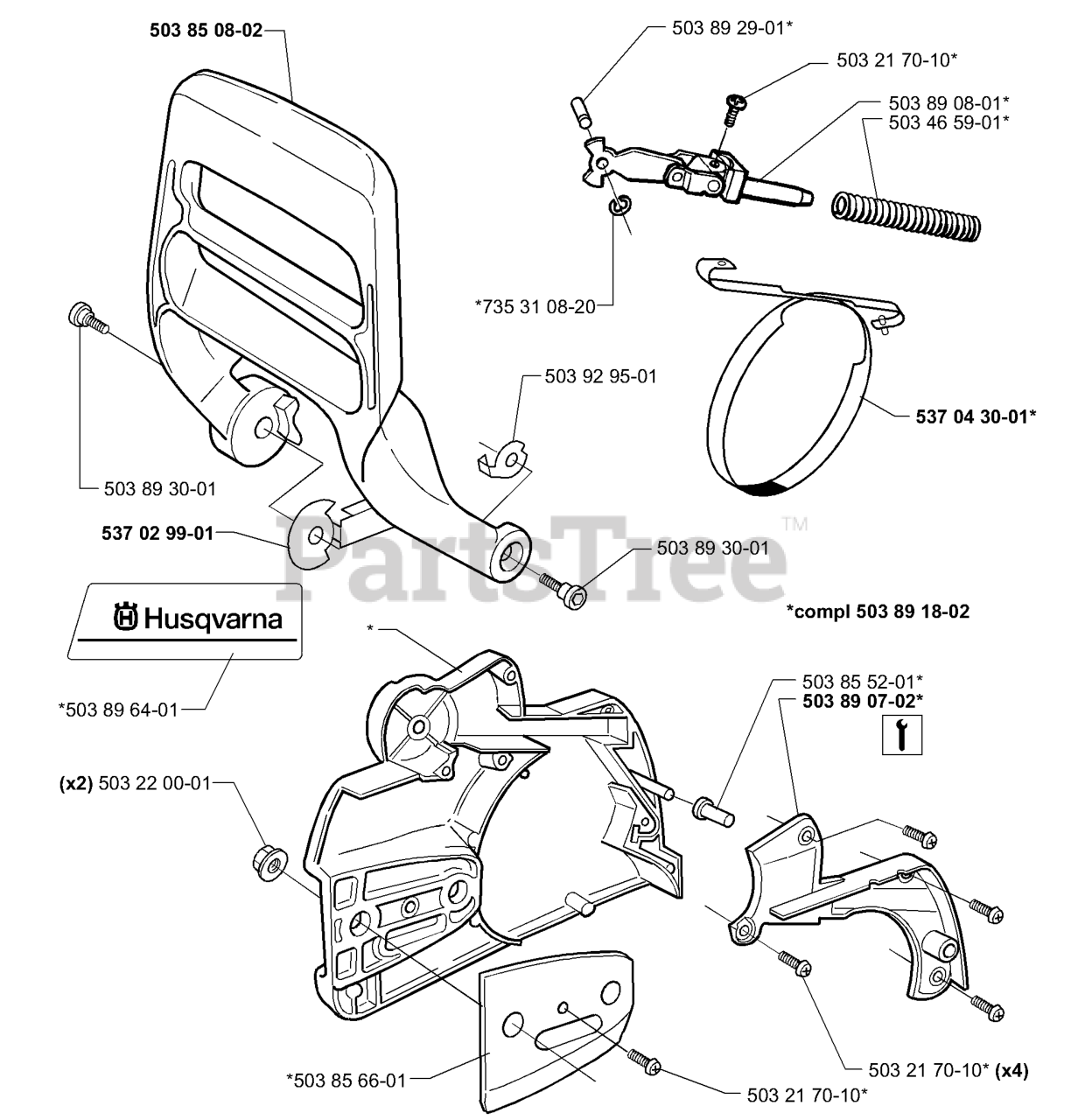 503 85 08-02

503 89 29-01*

503 21 70-10*

503 89 08-01*
503 46 59-01*

*735 31 08-20

503 92 95-01

537 04 30-01*

503 89 30-01

537 02 99-01

503 89 30-01

PartsTree™

Husqvarna

*compl 503 89 18-02

*503 89 64-01

*

503 85 52-01*
503 89 07-02*

(x2) 503 22 00-01

*503 85 66-01

503 21 70-10* (x4)

503 21 70-10*