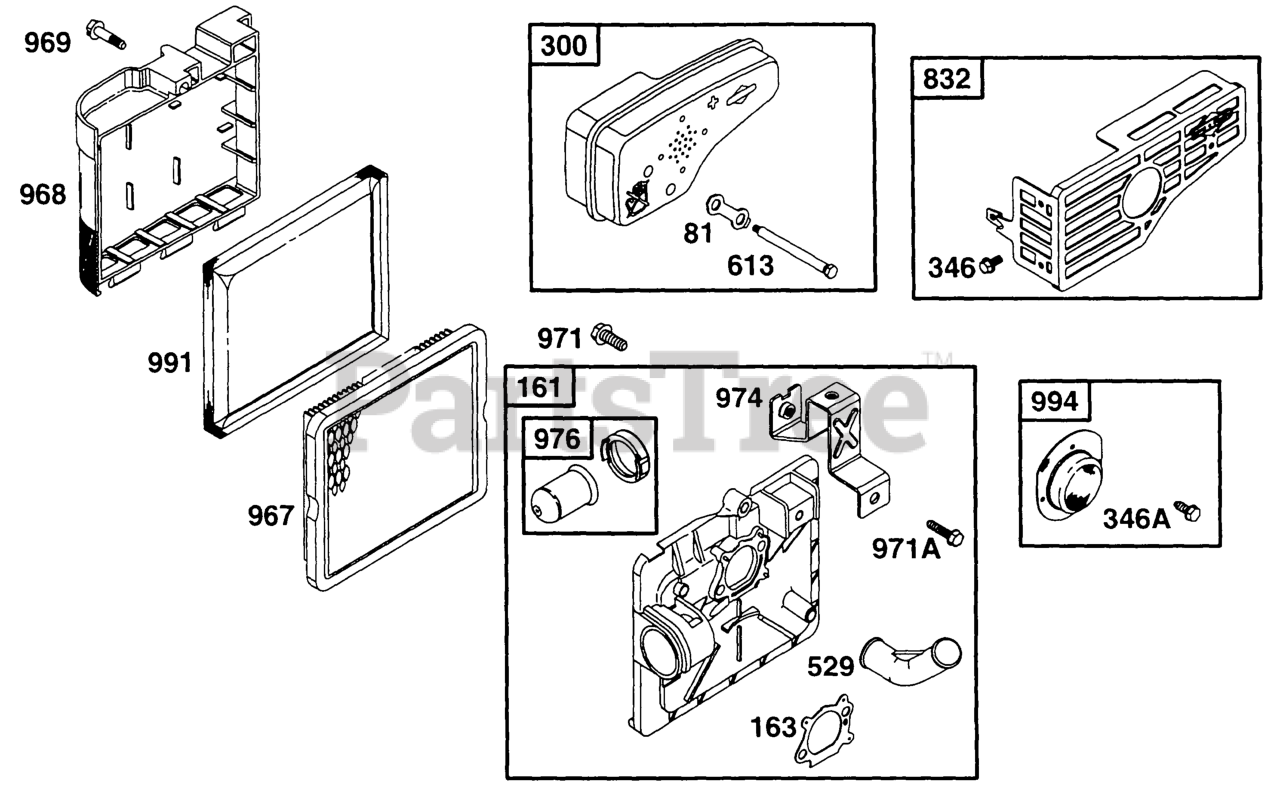 969
968
991
967
300
81
613
832
346
971
161
976
974
971A
529
163
994
346A
PartsTree™