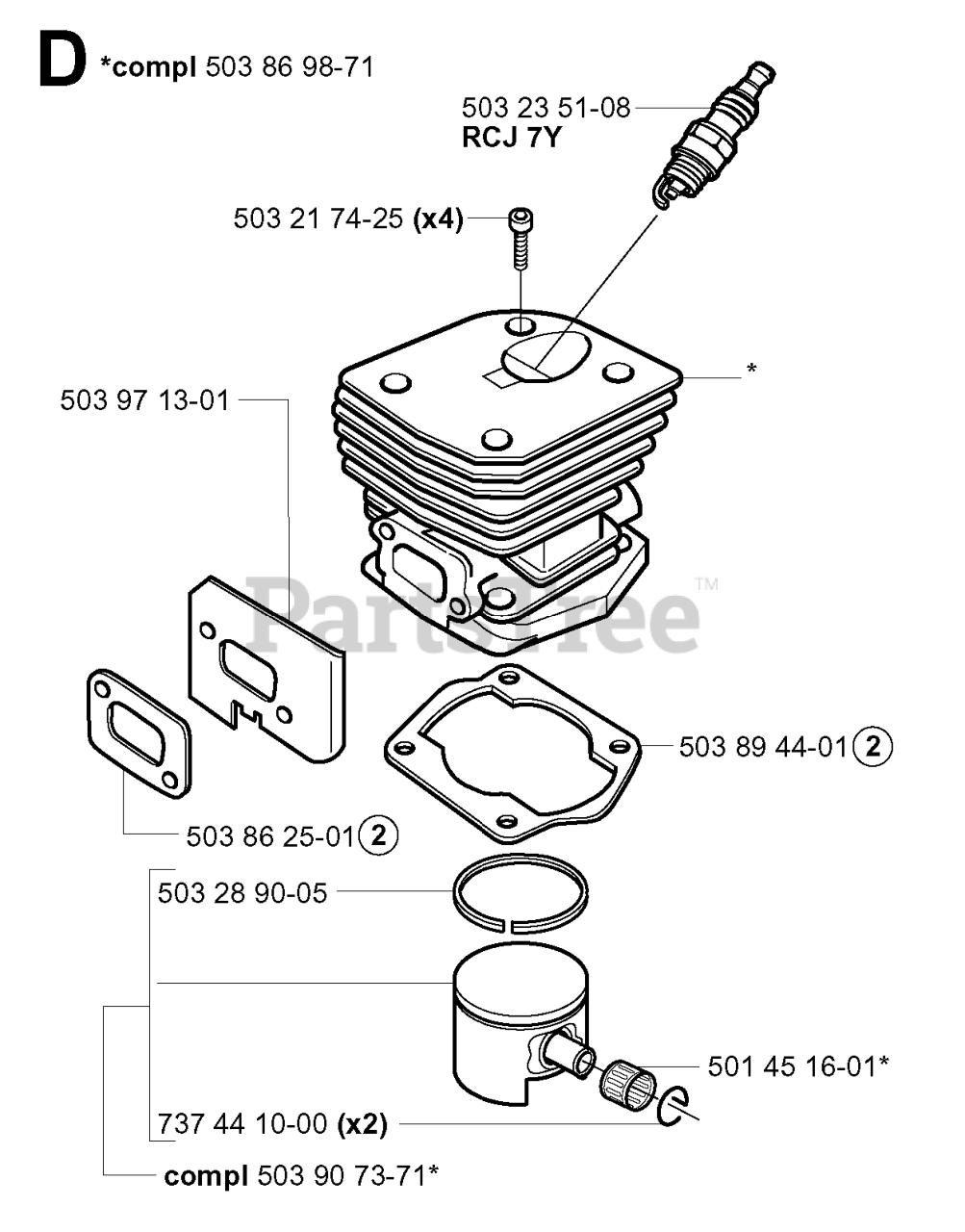 D *compl 503 86 98-71

503 23 51-08
RCJ 7Y

503 21 74-25 (x4)

*

503 97 13-01

PartsTree™

503 89 44-01 2

503 86 25-01 2

503 28 90-05

501 45 16-01*

737 44 10-00 (x2)

compl 503 90 73-71*