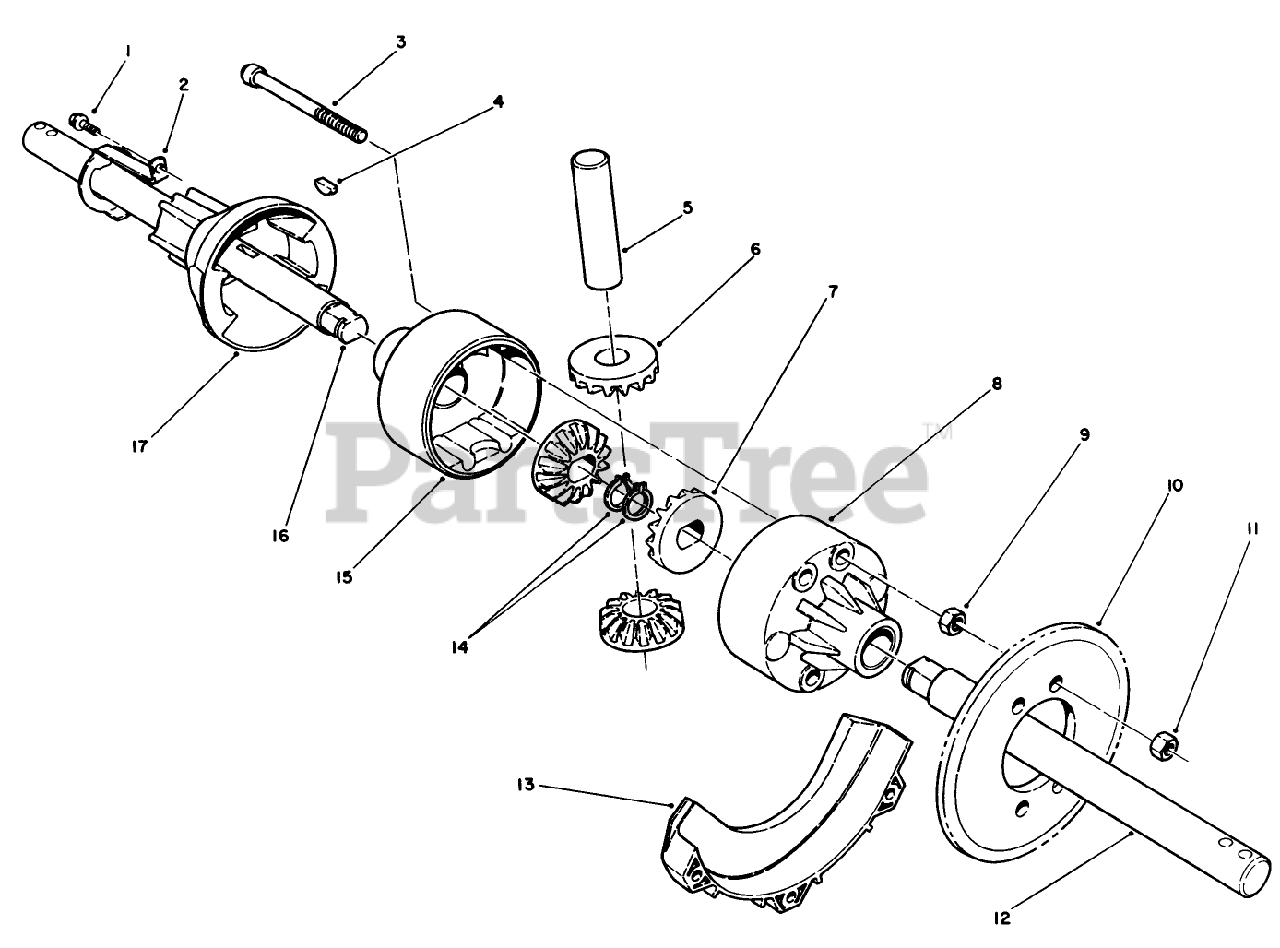 1
2
3
4
5
6
7
8
9
10
11
17
16
15
14
13
12
PartsTree™