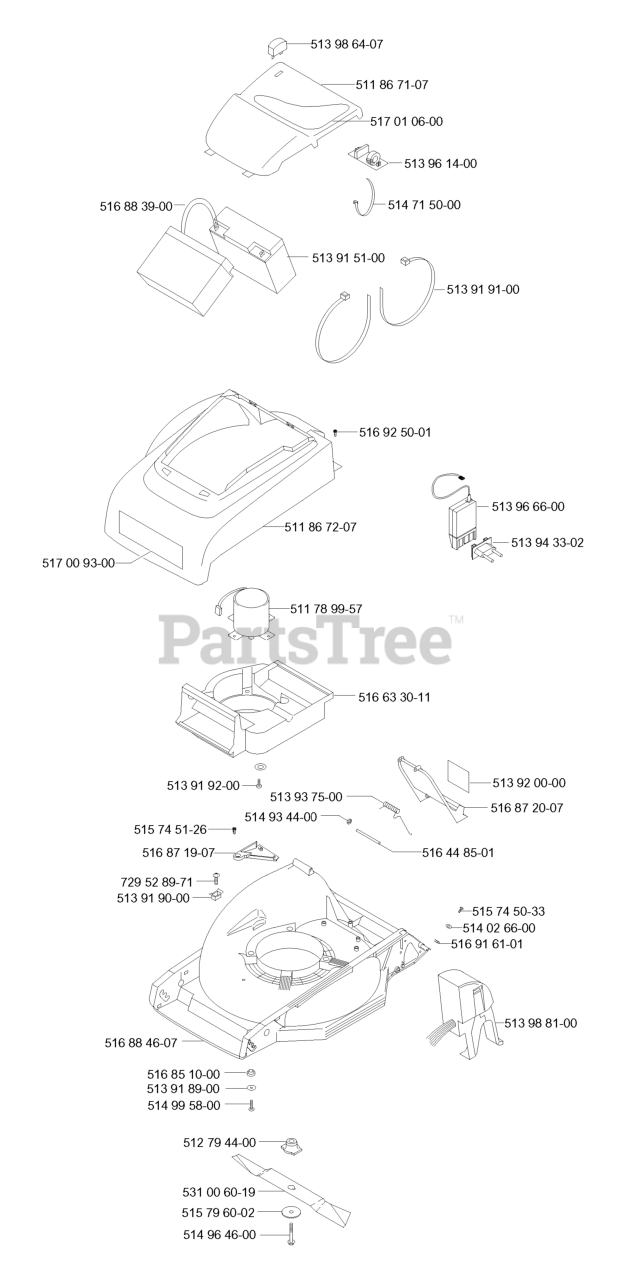 513 98 64-07
511 86 71-07
517 01 06-00
513 96 14-00
514 71 50-00
516 88 39-00
513 91 51-00
513 91 91-00
516 92 50-01
513 96 66-00
513 94 33-02
511 86 72-07
517 00 93-00
511 78 99-57
PartsTree™
516 63 30-11
513 92 00-00
513 91 92-00
513 93 75-00
516 87 20-07
514 93 44-00
515 74 51-26
516 87 19-07
516 44 85-01
729 52 89-71
513 91 90-00
515 74 50-33
514 02 66-00
516 91 61-01
513 98 81-00
516 88 46-07
516 85 10-00
513 91 89-00
514 99 58-00
512 79 44-00
531 00 60-19
515 79 60-02
514 96 46-00