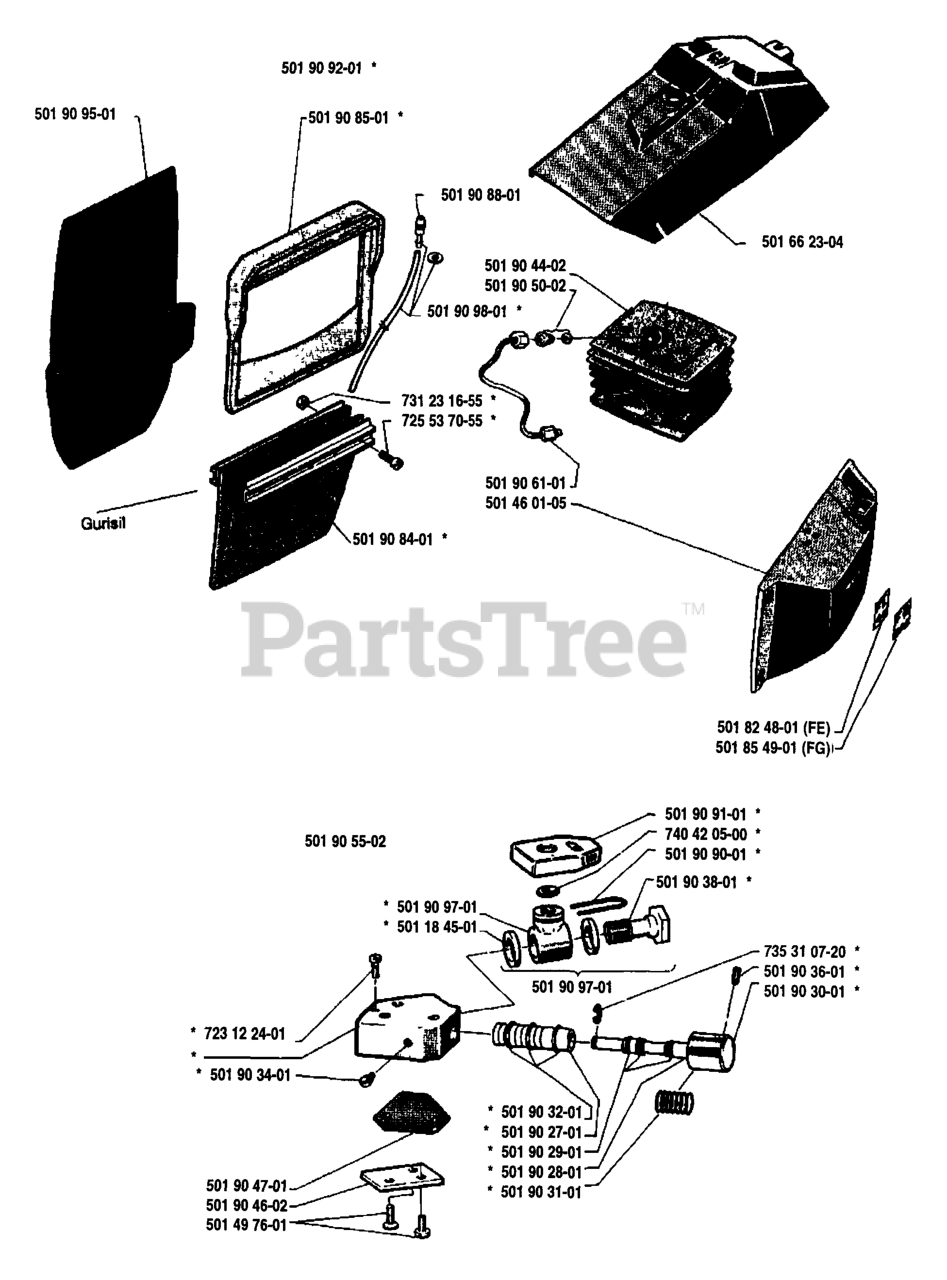 501 90 92-01 *

501 90 95-01

501 90 85-01 *

501 90 88-01

501 66 23-04

501 90 44-02
501 90 50-02

501 90 98-01 *

731 23 16-55 *
725 53 70-55 *

501 90 61-01
501 46 01-05

Gurisil

501 90 84-01 *

PartsTree™

501 82 48-01 (FE)
501 85 49-01 (FG)

501 90 55-02

501 90 91-01 *
740 42 05-00 *
501 90 90-01 *
501 90 38-01 *

* 501 90 97-01
* 501 18 45-01

501 90 97-01

735 31 07-20 *
501 90 36-01 *
501 90 30-01 *

* 723 12 24-01
*
* 501 90 34-01

* 501 90 32-01
* 501 90 27-01
* 501 90 29-01
* 501 90 28-01
* 501 90 31-01

501 90 47-01
501 90 46-02
501 49 76-01