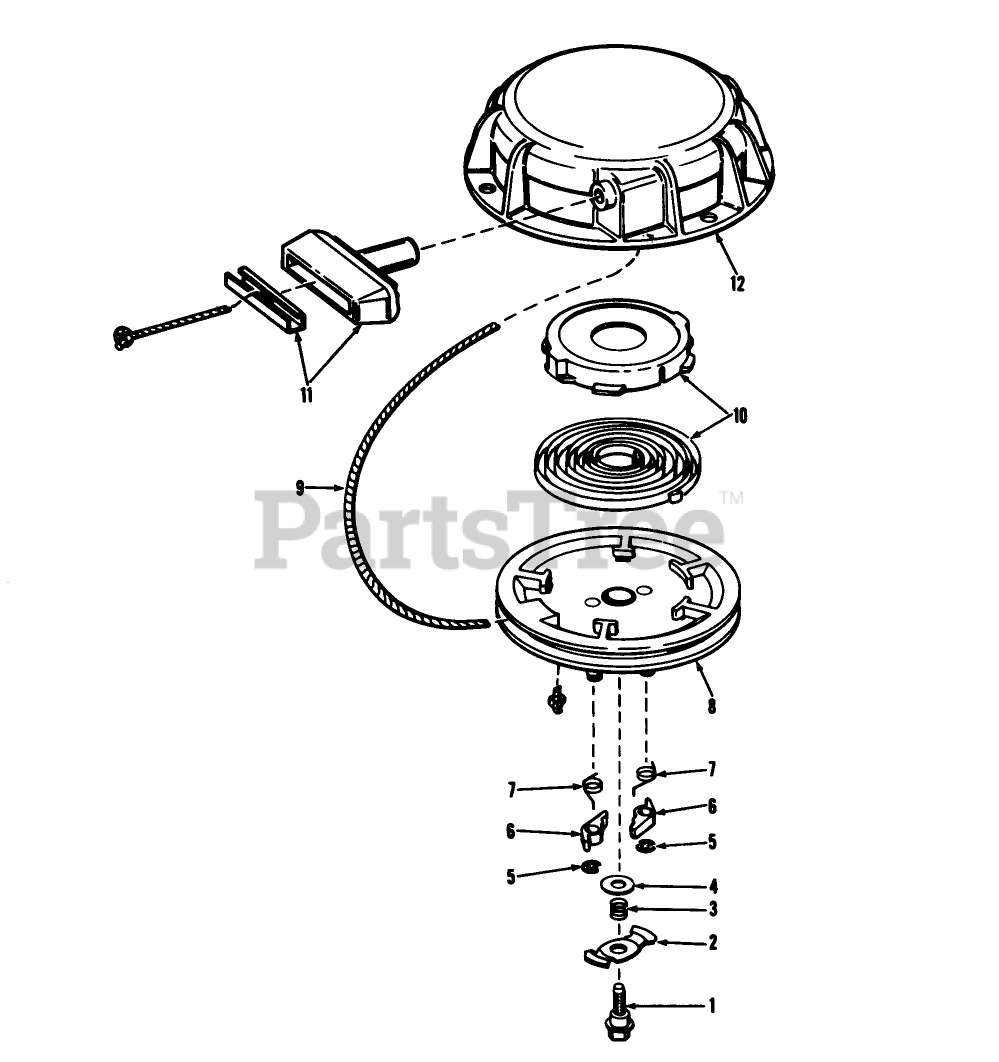 12
11
10
9
PartsTree™
8
7
7
6
6
5
5
4
3
2
1