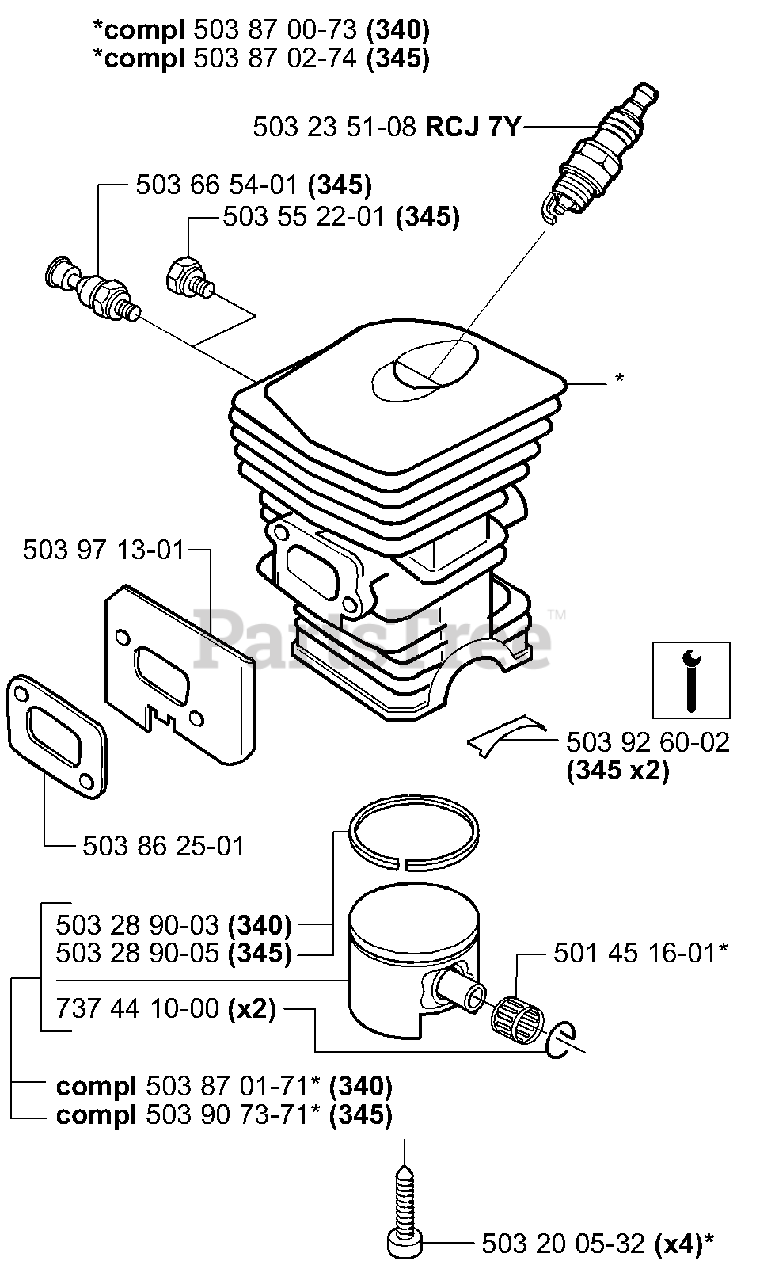 *compl 503 87 00-73 (340)
*compl 503 87 02-74 (345)

503 23 51-08 RCJ 7Y

503 66 54-01 (345)

503 55 22-01 (345)

*

503 97 13-01

PartsTree™

503 92 60-02
(345 x2)

503 86 25-01

503 28 90-03 (340)
503 28 90-05 (345)

501 45 16-01*

737 44 10-00 (x2)

compl 503 87 01-71* (340)
compl 503 90 73-71* (345)

503 20 05-32 (x4)*