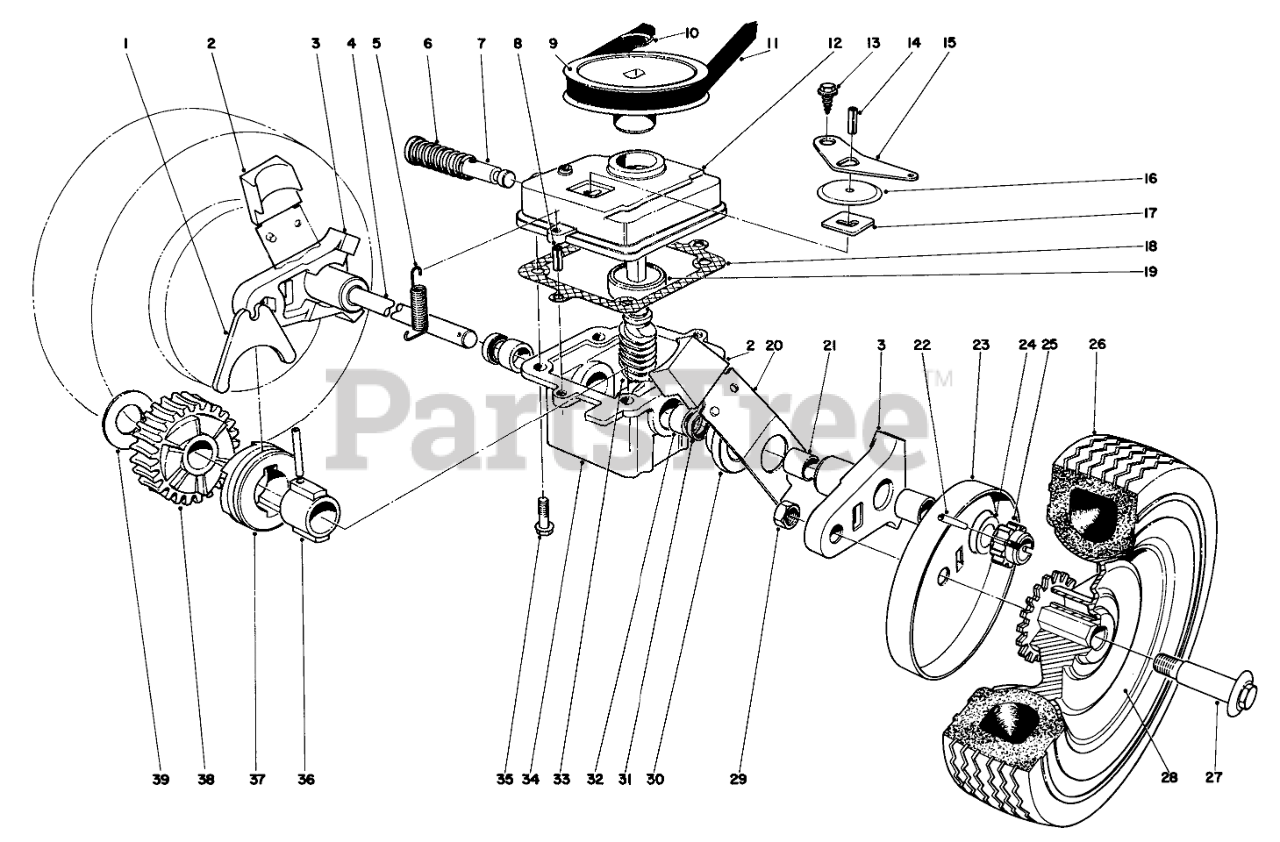 1 2 3 4 5 6 7 8 9 10 11 12 13 14 15

16
17
18
19

2 20 21 3 22 23 24 25 26

PartsTree™

39 38 37 36 35 34 33 32 31 30 29 28 27