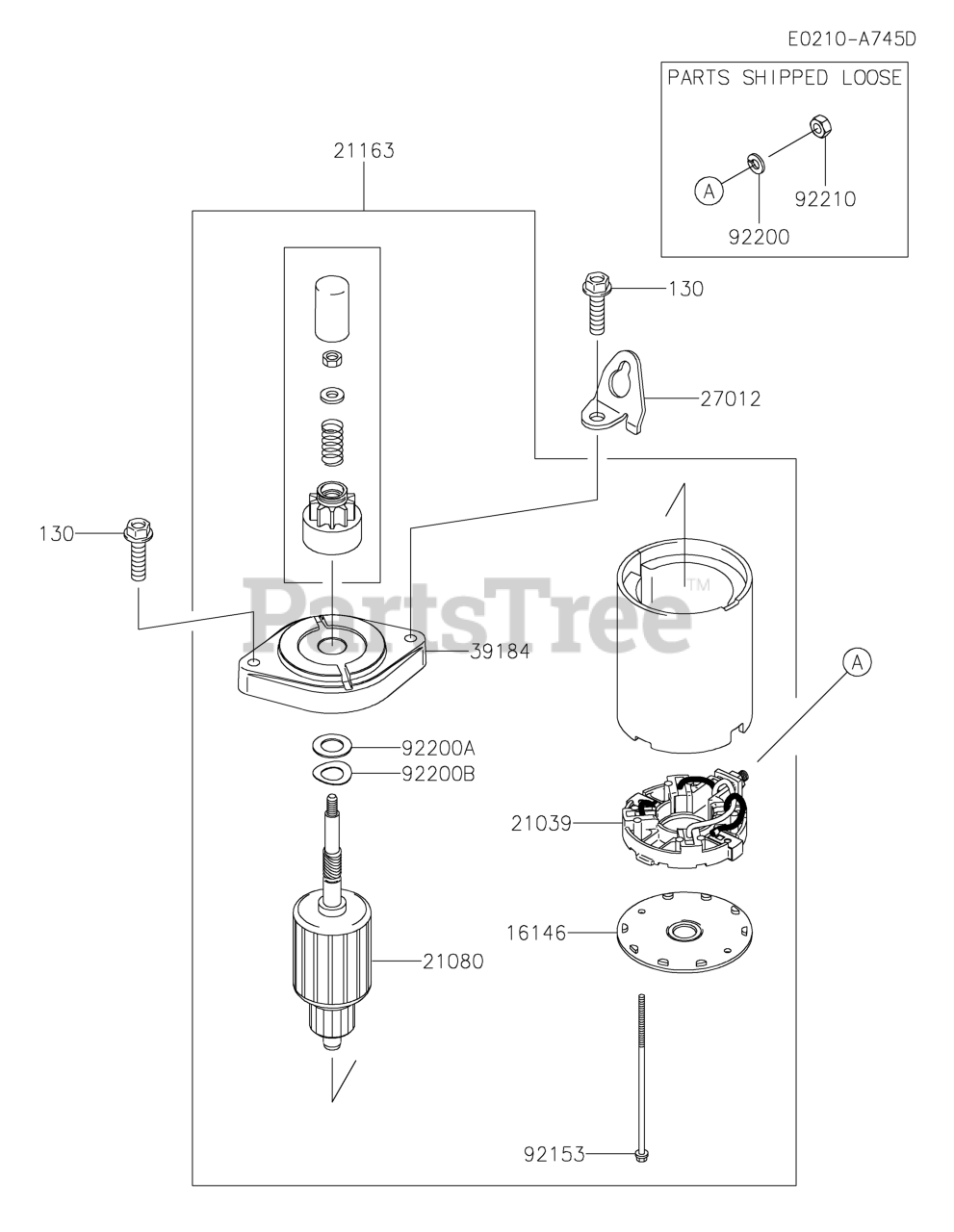 E0210-A745D

PARTS SHIPPED LOOSE

A

92210

92200

21163

130

27012

130

PartsTree™

39184

A

92200A

92200B

21039

16146

21080

92153