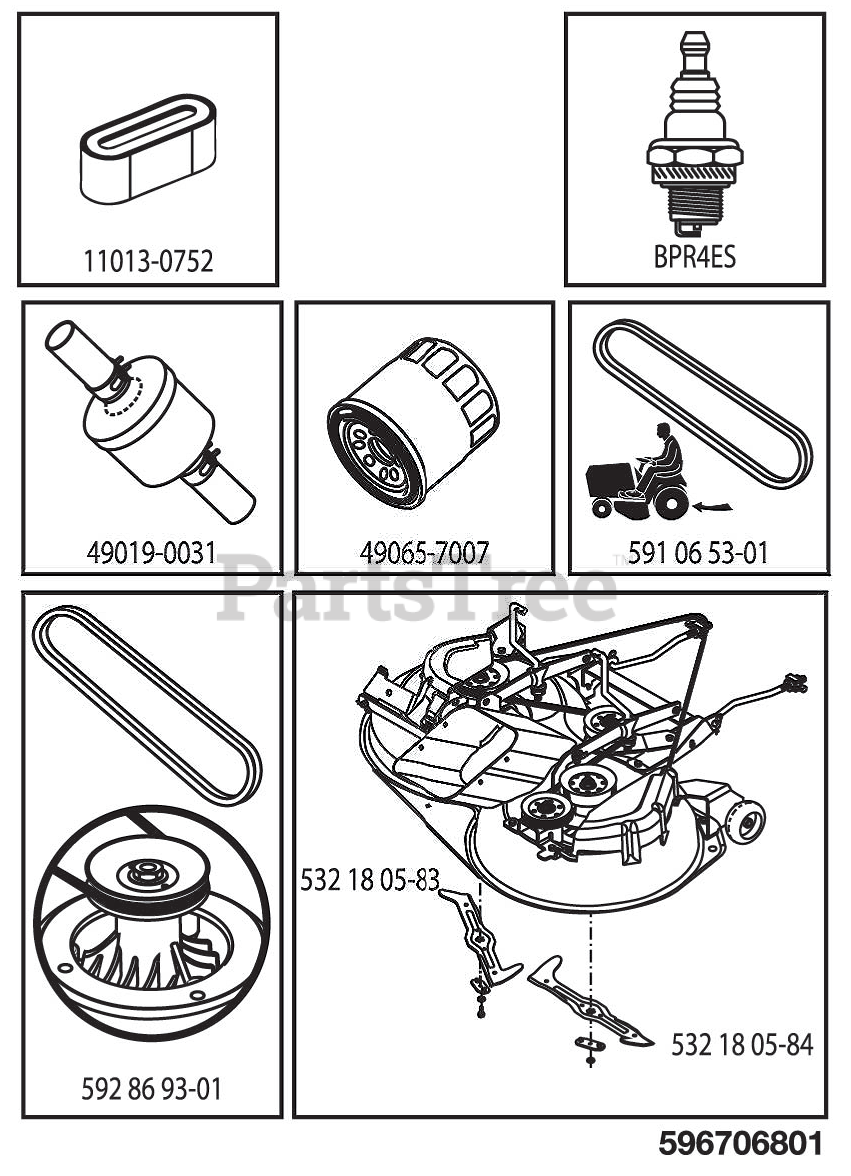 11013-0752

BPR4ES

49019-0031

49065-7007

591 06 53-01

PartsTree™

532 18 05-83

532 18 05-84

592 86 93-01

596706801