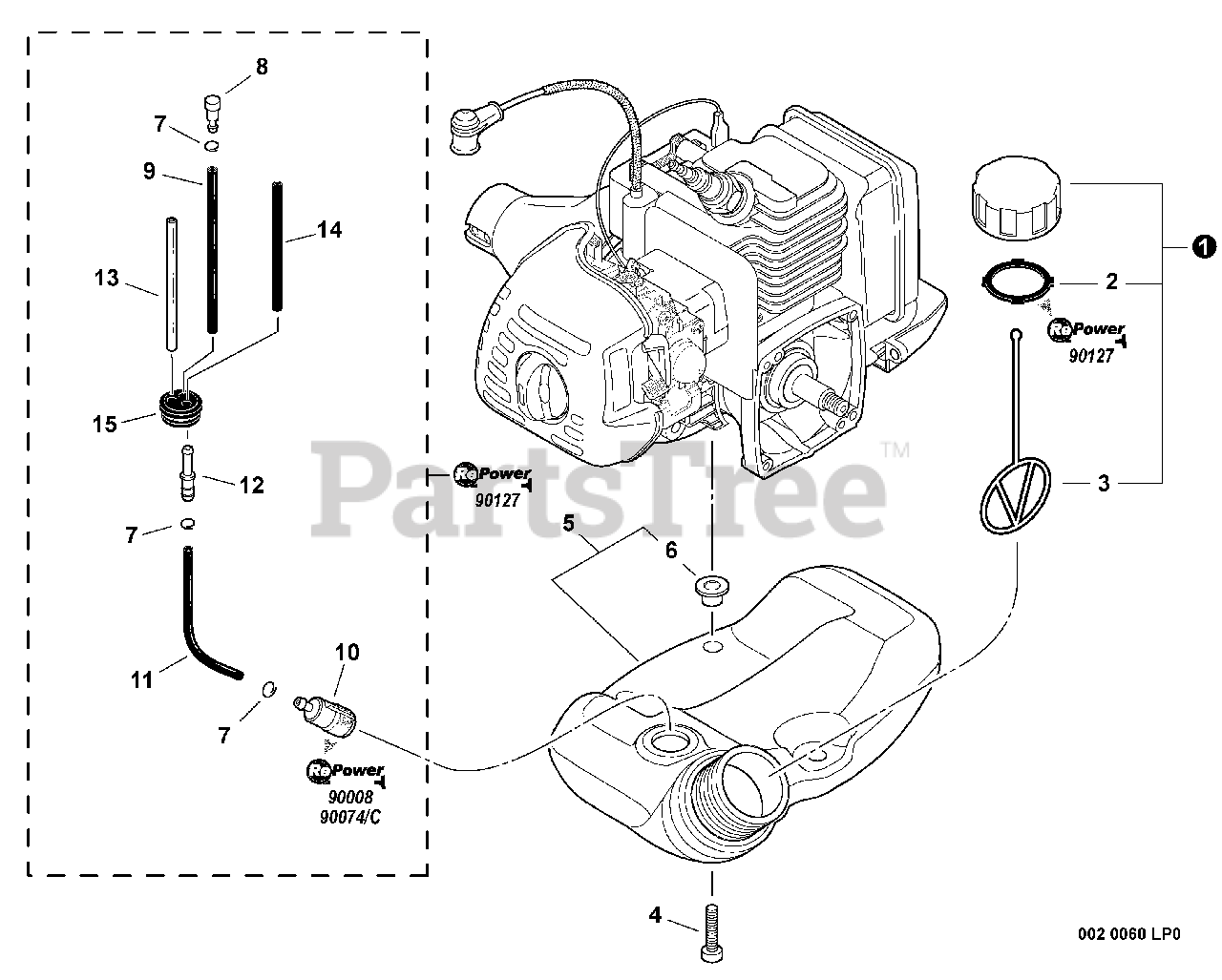 8
7
9
14
13
15
12
7
11
10
7
RePower
90008
90074/C
RePower
90127
PartsTree™
5
6
1
2
RePower
90127
3
4
002 0060 LP0