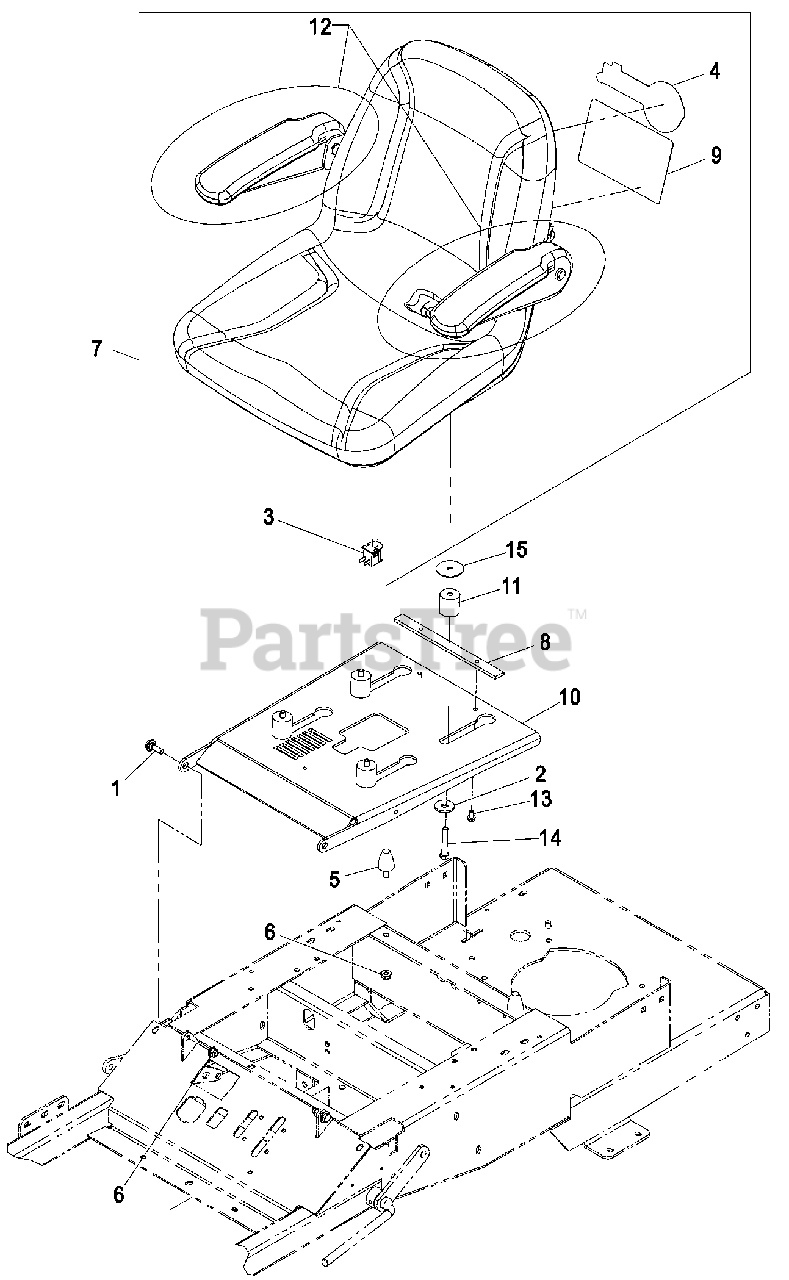 12
4
9
7
3
15
11
PartsTree™
8
10
1
2
13
14
5
6
6