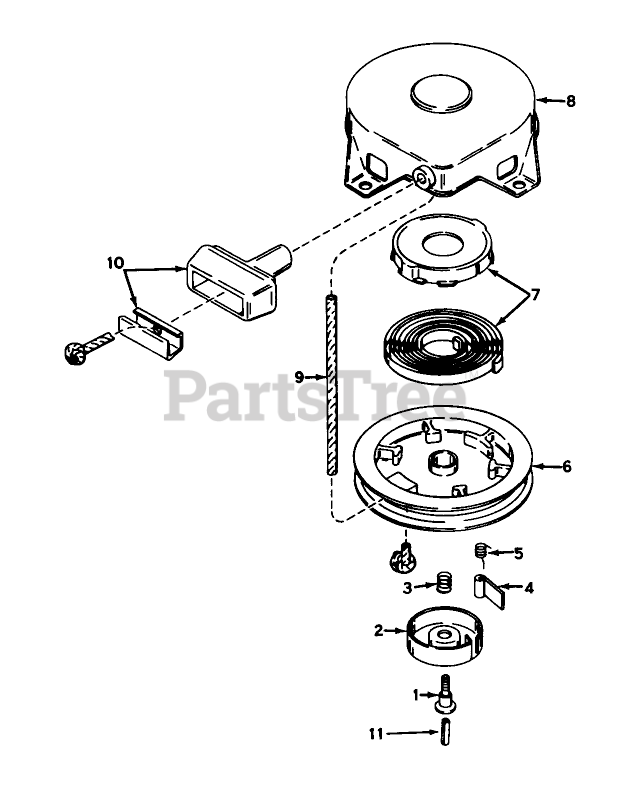 8
10
7
9
PartsTree
6
5
3
4
2
1
11