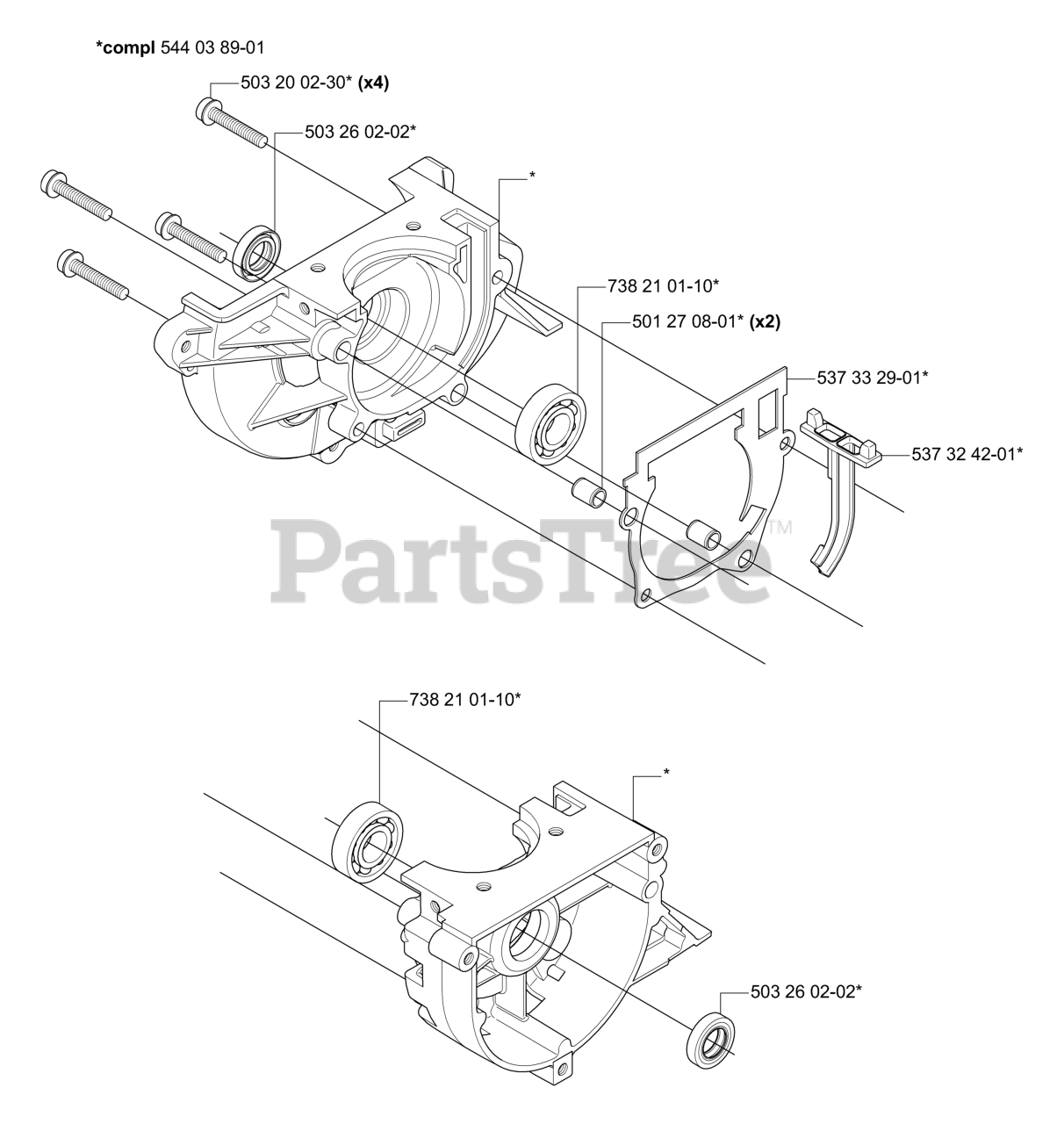 *compl 544 03 89-01

503 20 02-30* (x4)

503 26 02-02*

*

738 21 01-10*

501 27 08-01* (x2)

537 33 29-01*

537 32 42-01*

PartsTree™

738 21 01-10*

*

503 26 02-02*