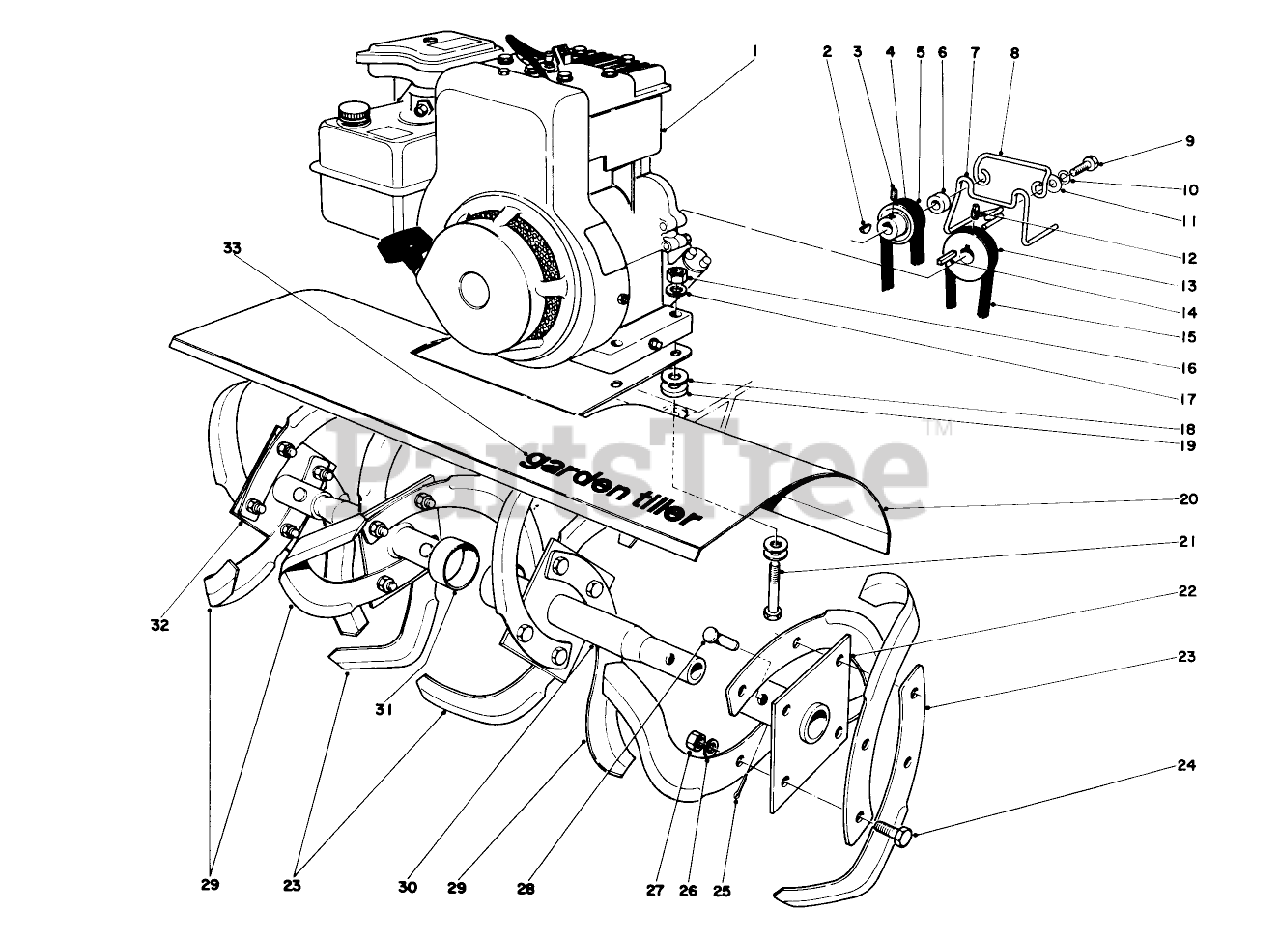 1
2 3 4 5 6 7 8
9
10
11
12
13
14
15
16
17
18
19
20
21
22
23
24
33
PartsTree™
garden tiller
32
31
29
23
30
29
28
27
26
25