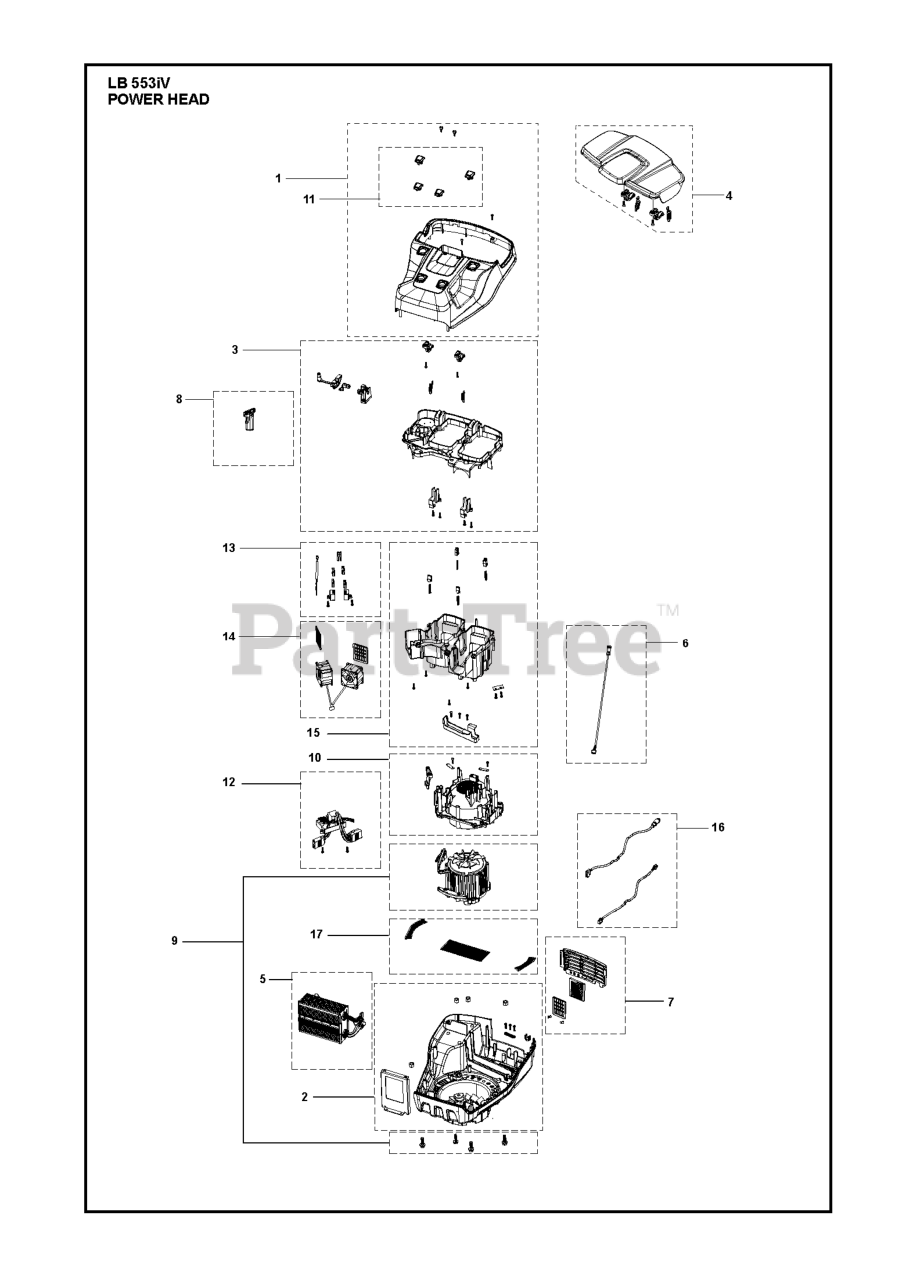 LB 553iV
POWER HEAD

1
11
4
3
8
13
14
PartsTree™
6
15
10
12
16
9
17
5
7
2