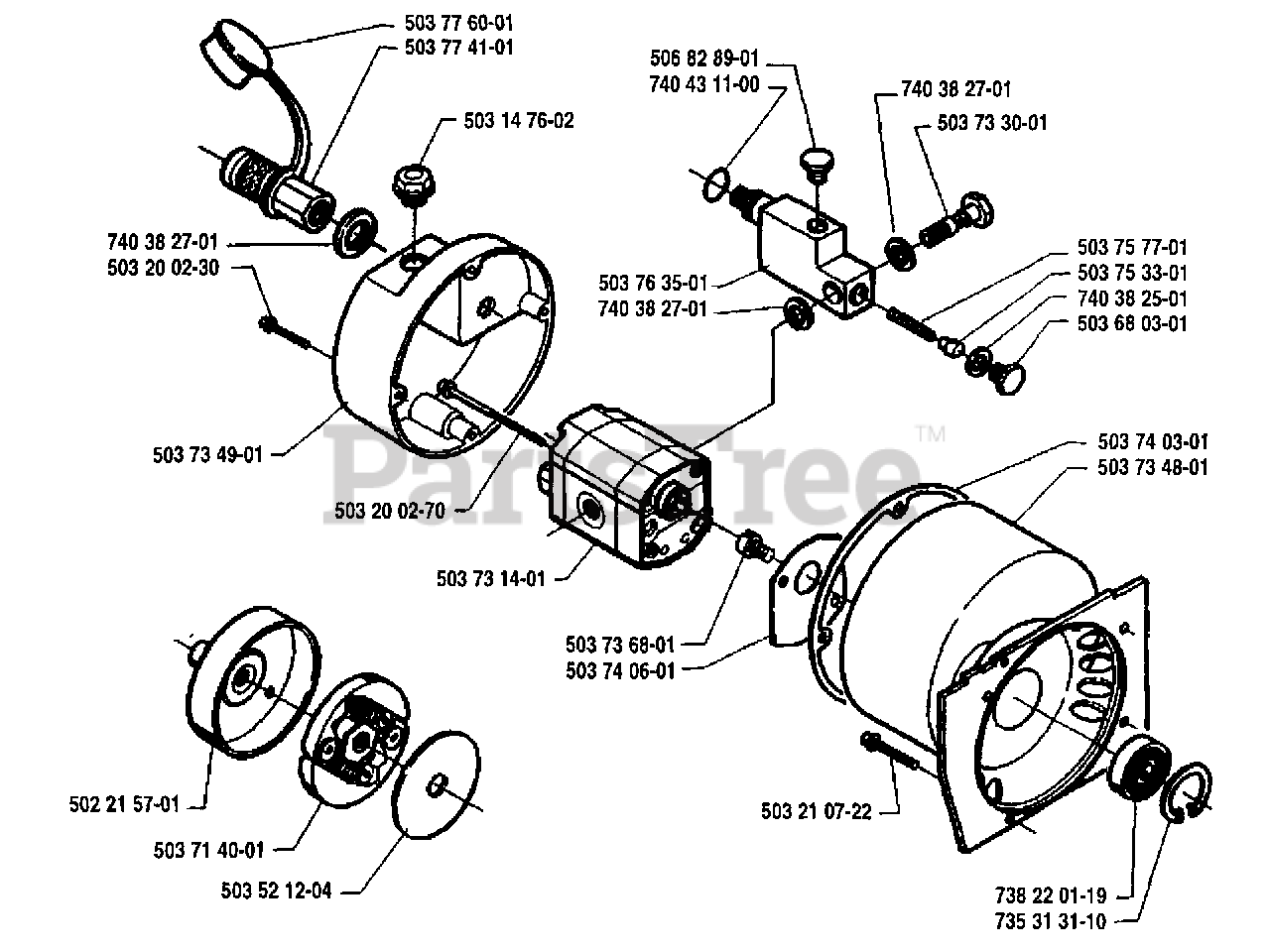 503 77 60-01
503 77 41-01
503 14 76-02
740 38 27-01
503 20 02-30
503 73 49-01
503 20 02-70
503 73 14-01
506 82 89-01
740 43 11-00
740 38 27-01
503 73 30-01
503 76 35-01
740 38 27-01
503 75 77-01
503 75 33-01
740 38 25-01
503 68 03-01
PartsTree™
503 74 03-01
503 73 48-01
503 73 68-01
503 74 06-01
502 21 57-01
503 71 40-01
503 52 12-04
503 21 07-22
738 22 01-19
735 31 31-10