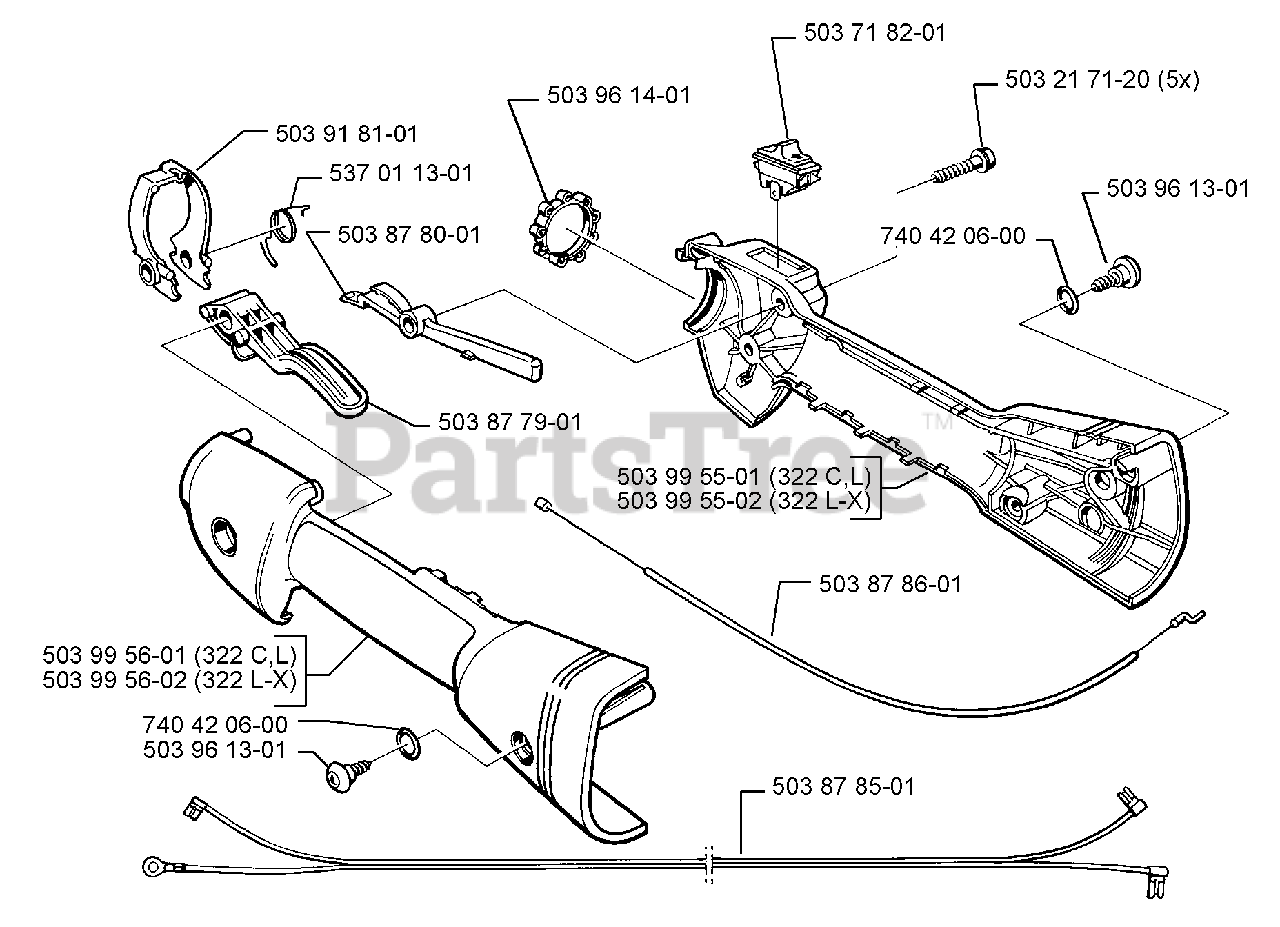 503 71 82-01

503 21 71-20 (5x)

503 96 14-01

503 91 81-01

537 01 13-01

503 96 13-01

503 87 80-01

740 42 06-00

503 87 79-01

PartsTree™

503 99 55-01 (322 C,L)
503 99 55-02 (322 L-X)

503 87 86-01

503 99 56-01 (322 C,L)
503 99 56-02 (322 L-X)

740 42 06-00
503 96 13-01

503 87 85-01