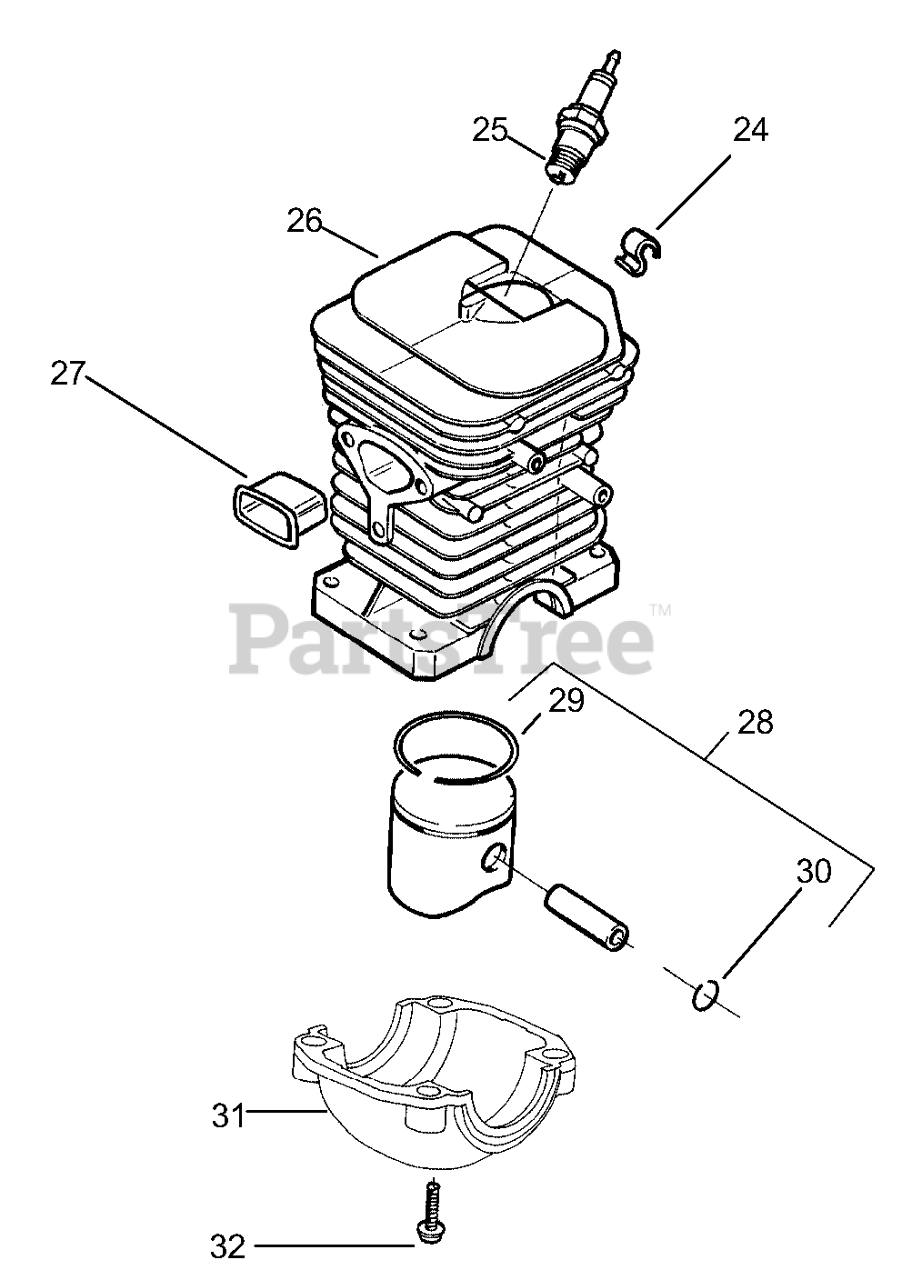 25
24
26
27
PartsTree™
29
28
30
31
32