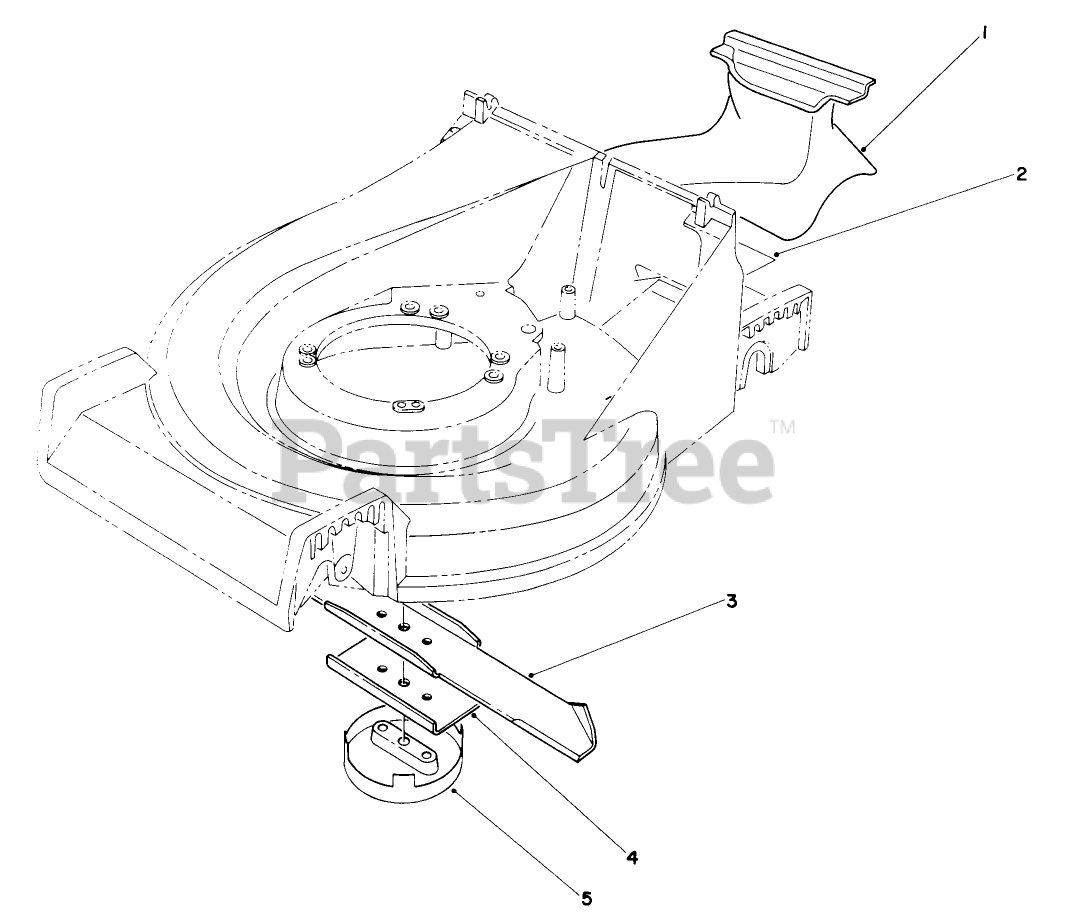 1
2
PartsTree™
3
4
5