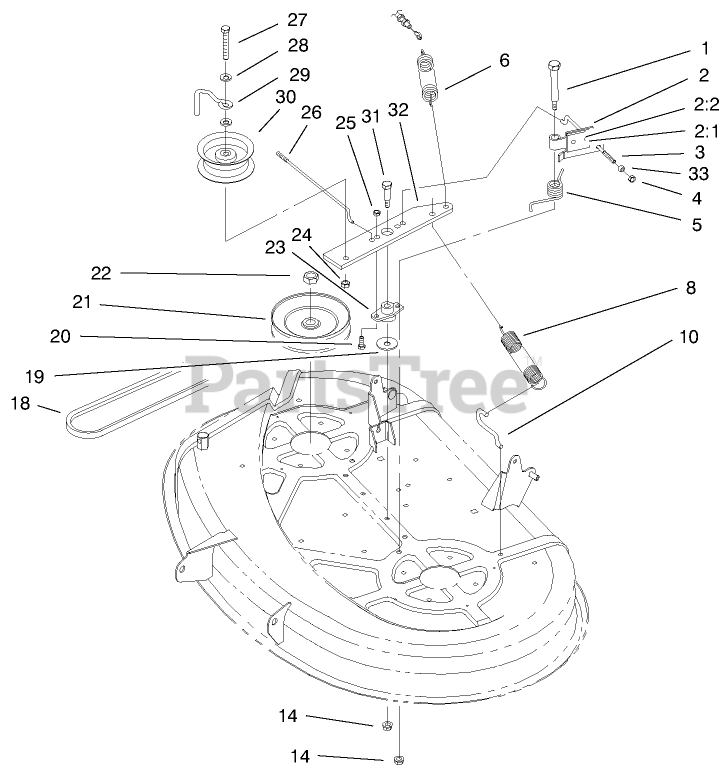 27
28
29
30
26
25
31
32
6
1
2
2:2
2:1
3
33
4
5
24
23
22
21
20
19
18
8
10
PartsTree
14
14